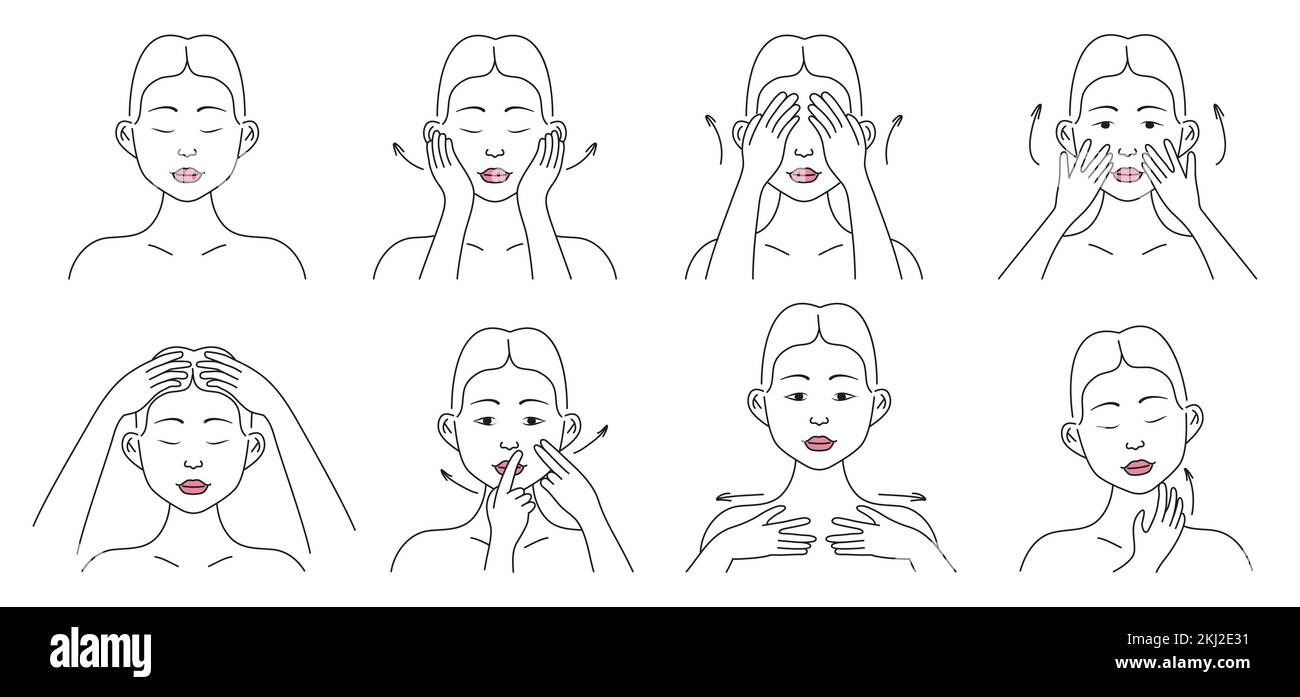 alamy

Image ID: 2KJ2E31
www.alamy.com