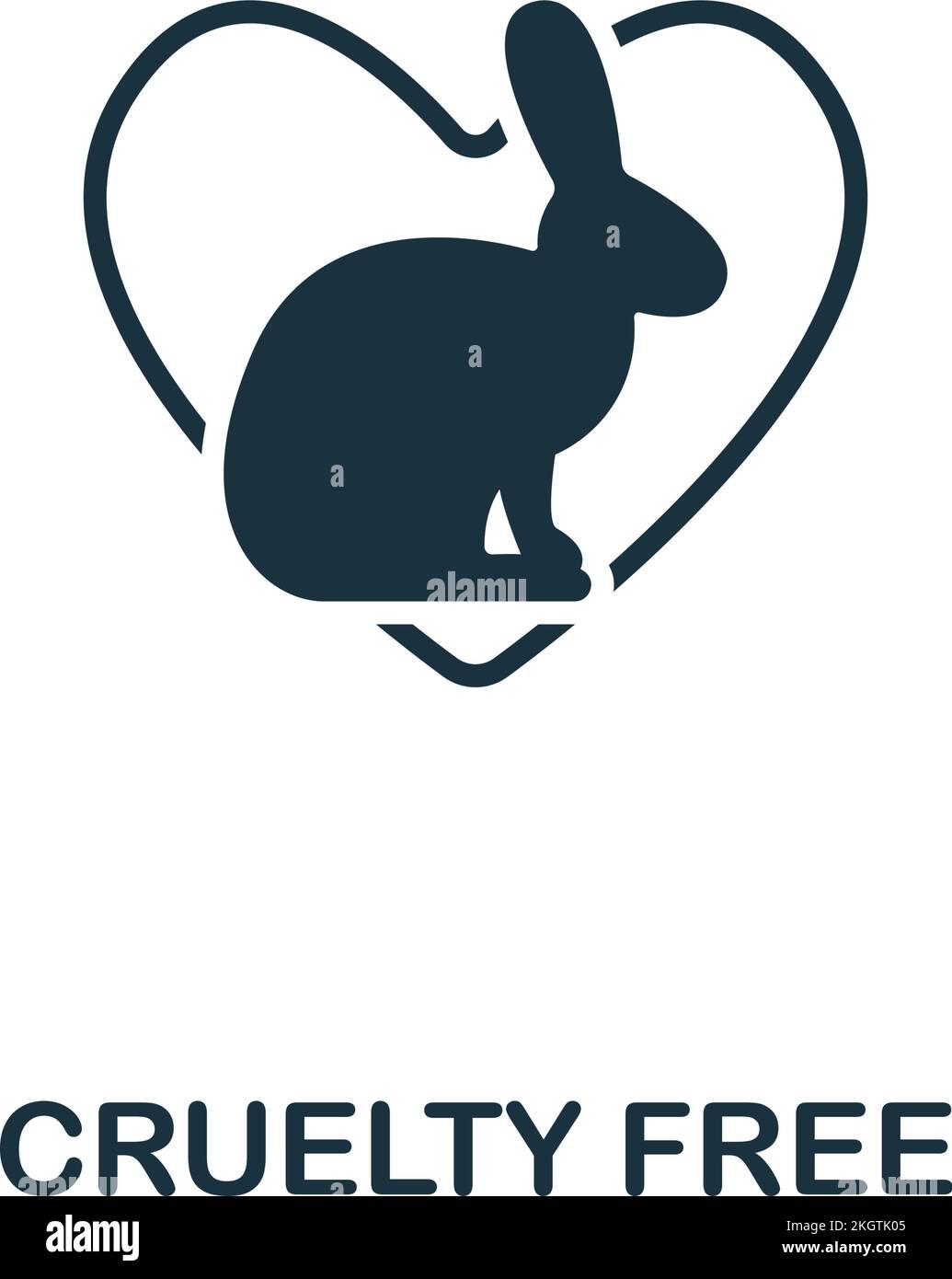 a
a
a
alamy
CRUELTY FREE
alamy
Image ID: 2KGTK05
www.alamy.com