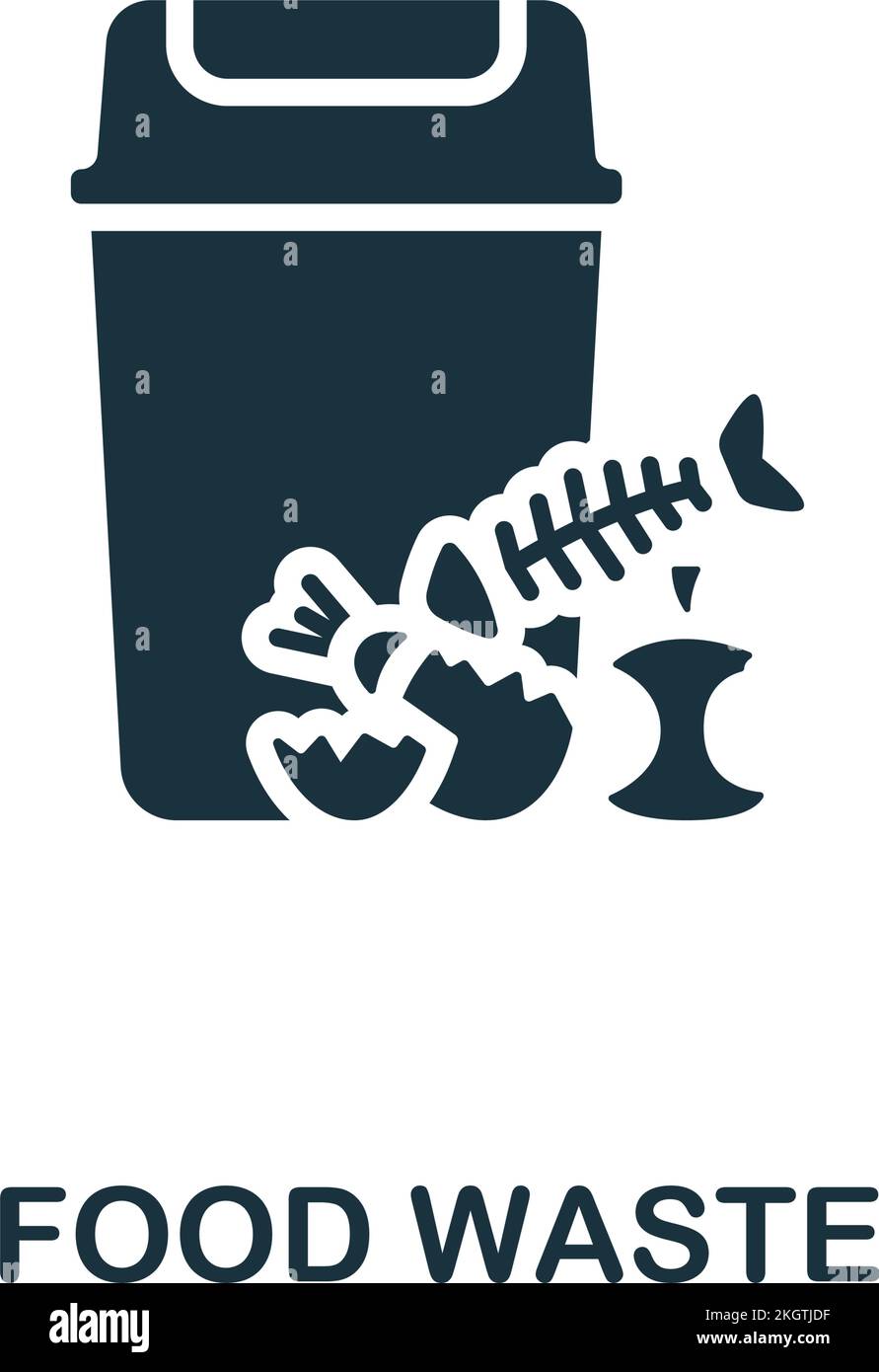 FOOD WASTE

alamy

Image ID: 2KGTJDF
www.alamy.com