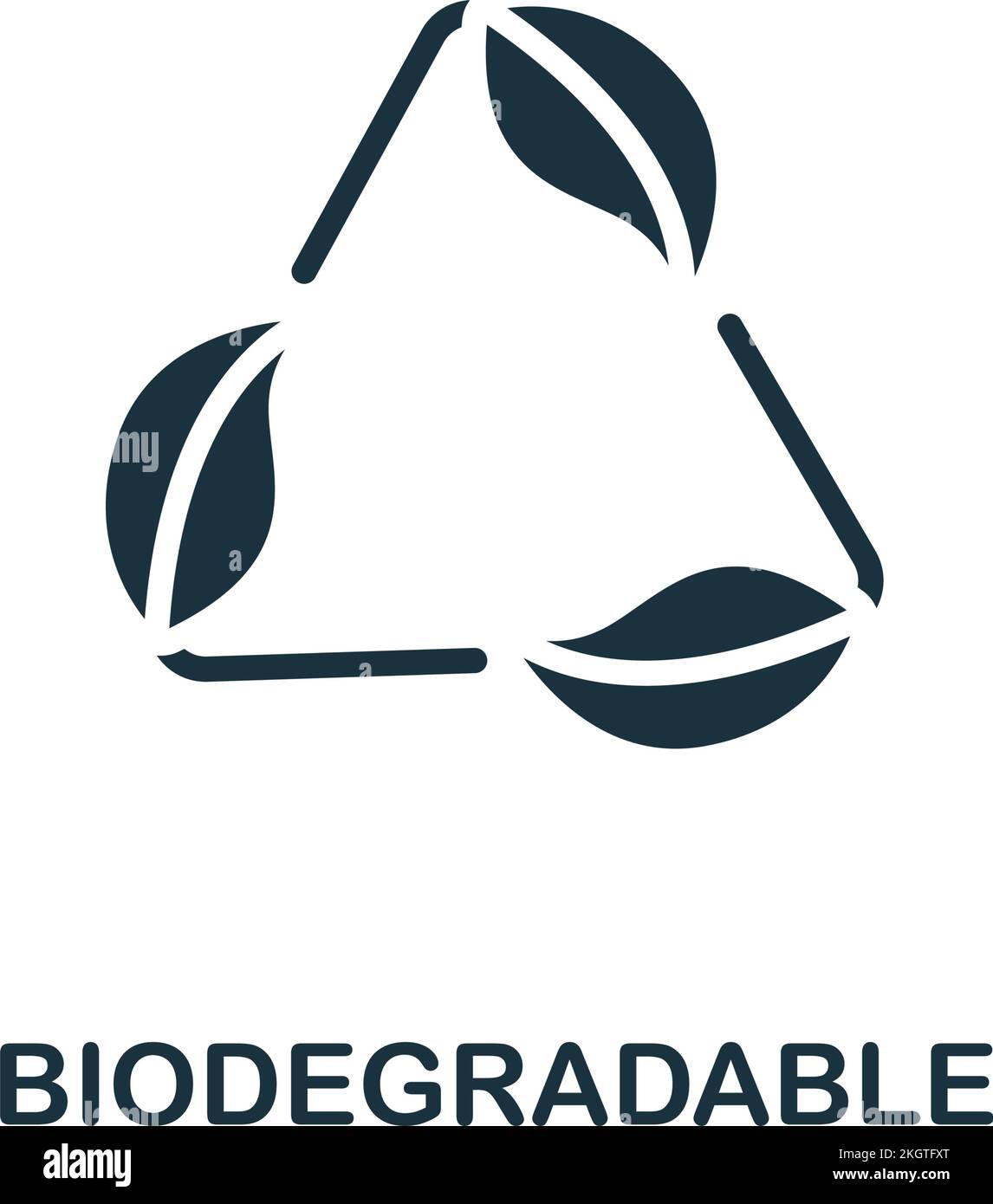 BIODEGRADABLE

alamy

Image ID: 2KGTFXT
www.alamy.com