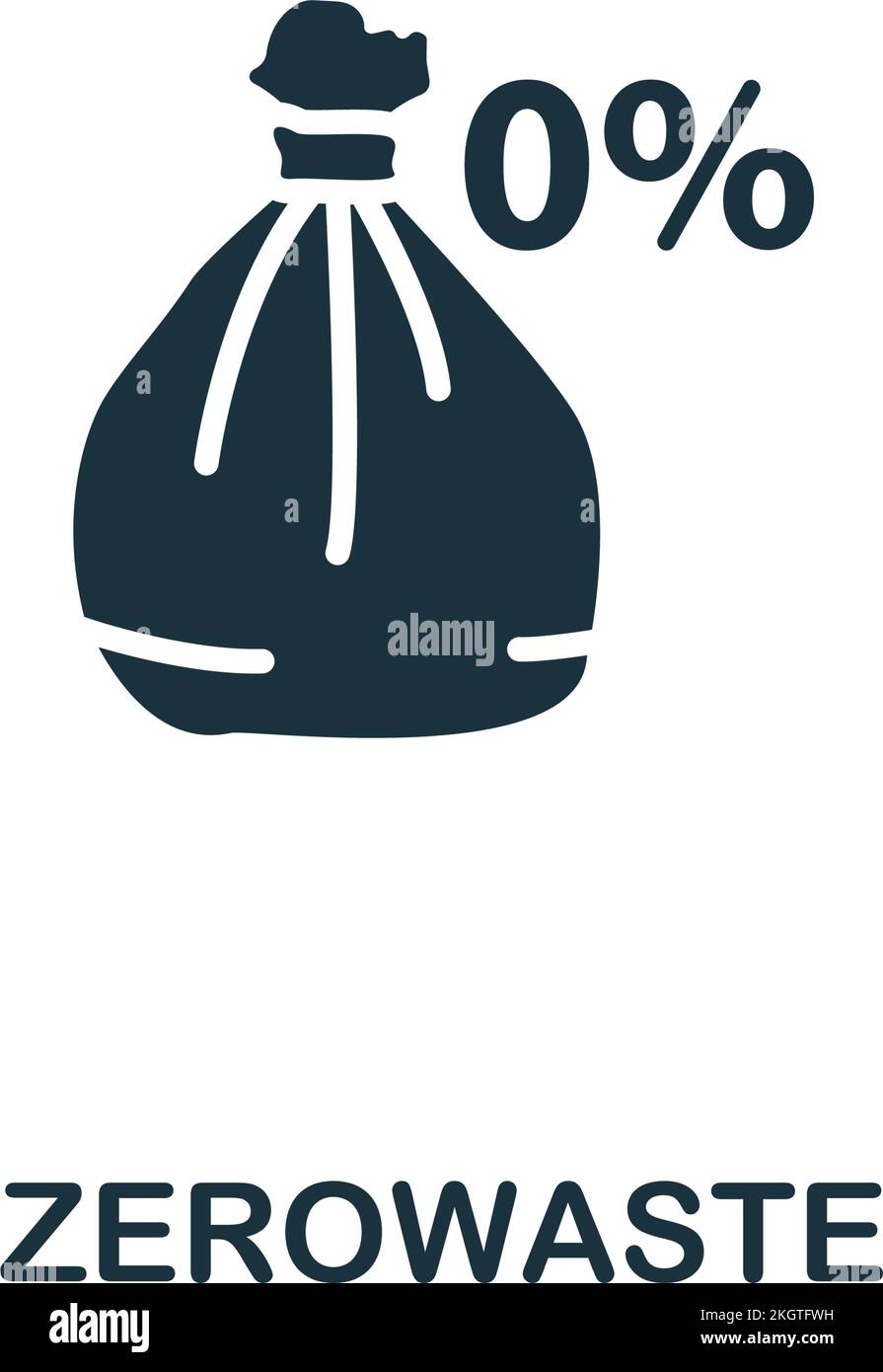 0%

alamy

ZEROWASTE

alamy

Image ID: 2KGTFWH
www.alamy.com