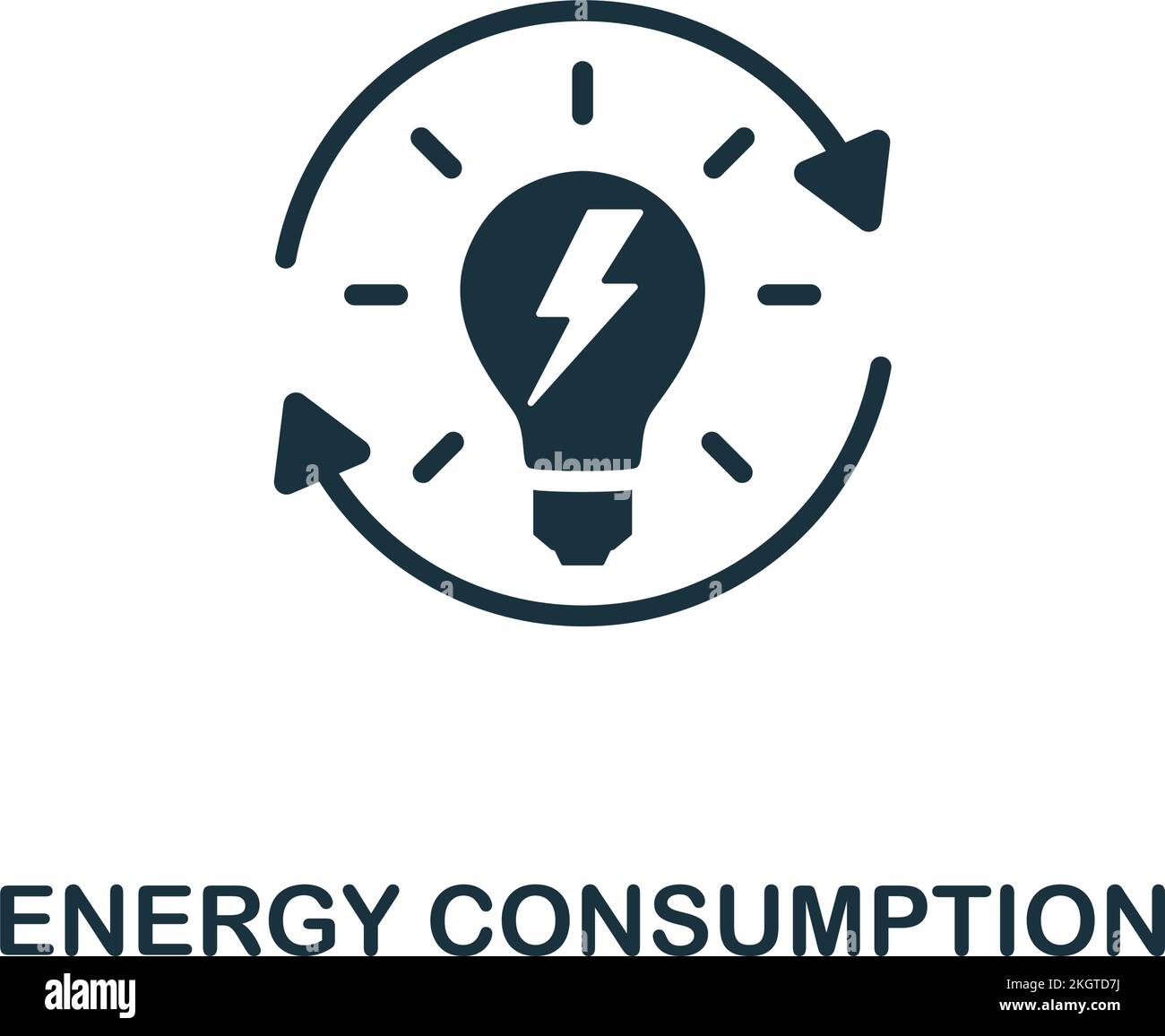 alamy

ENERGY CONSUMPTION

alamy

Image ID: 2KGTD7J
www.alamy.com