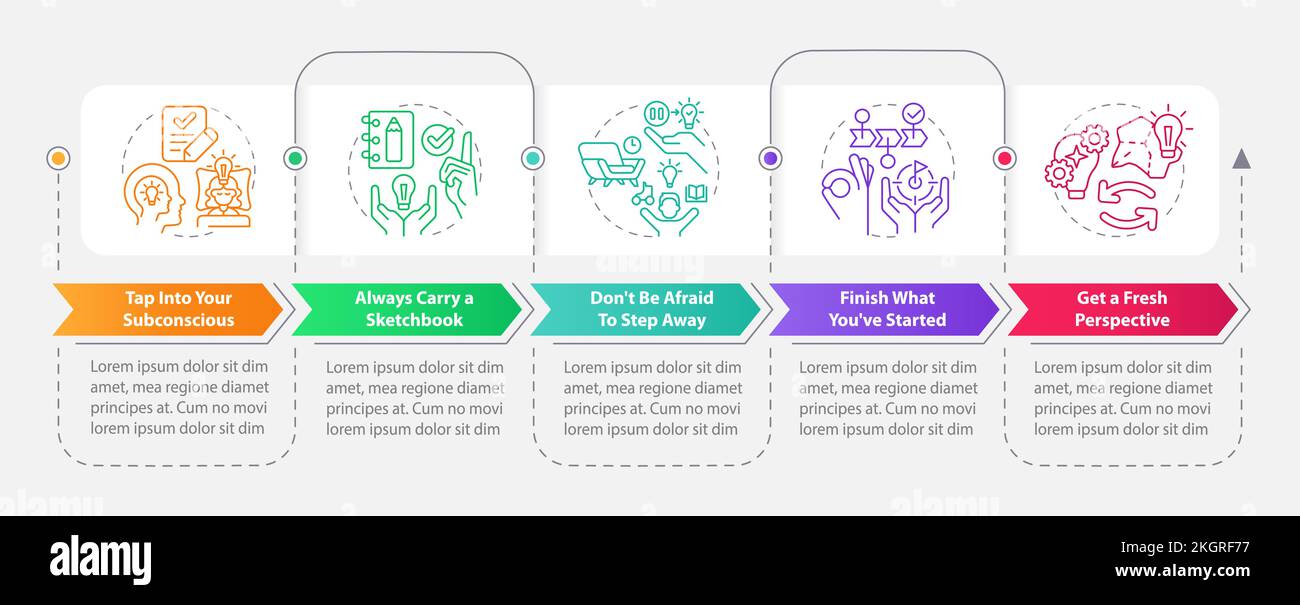 Tap Into Your Subconscious

Lorem ipsum dolor sit dim amet, mea regione diamet principes at. Cum no movi lorem ipsum dolor sit dim

Always Carry a Sketchbook

Lorem ipsum dolor sit dim amet, mea regione diamet principes at. Cum no movi lorem ipsum dolor sit dim

Don't Be Afraid To Step Away

Lorem ipsum dolor sit dim amet, mea regione diamet principes at. Cum no movi lorem ipsum dolor sit dim

Finish What You've Started

Lorem ipsum dolor sit dim amet, mea regione diamet principes at. Cum no movi lorem ipsum dolor sit dim

Get a Fresh Perspective

Lorem ipsum dolor sit dim amet, mea regione diamet principes at. Cum no movi lorem ipsum dolor sit dim

alamy

Image ID: 2KGRF77
www.alamy.com