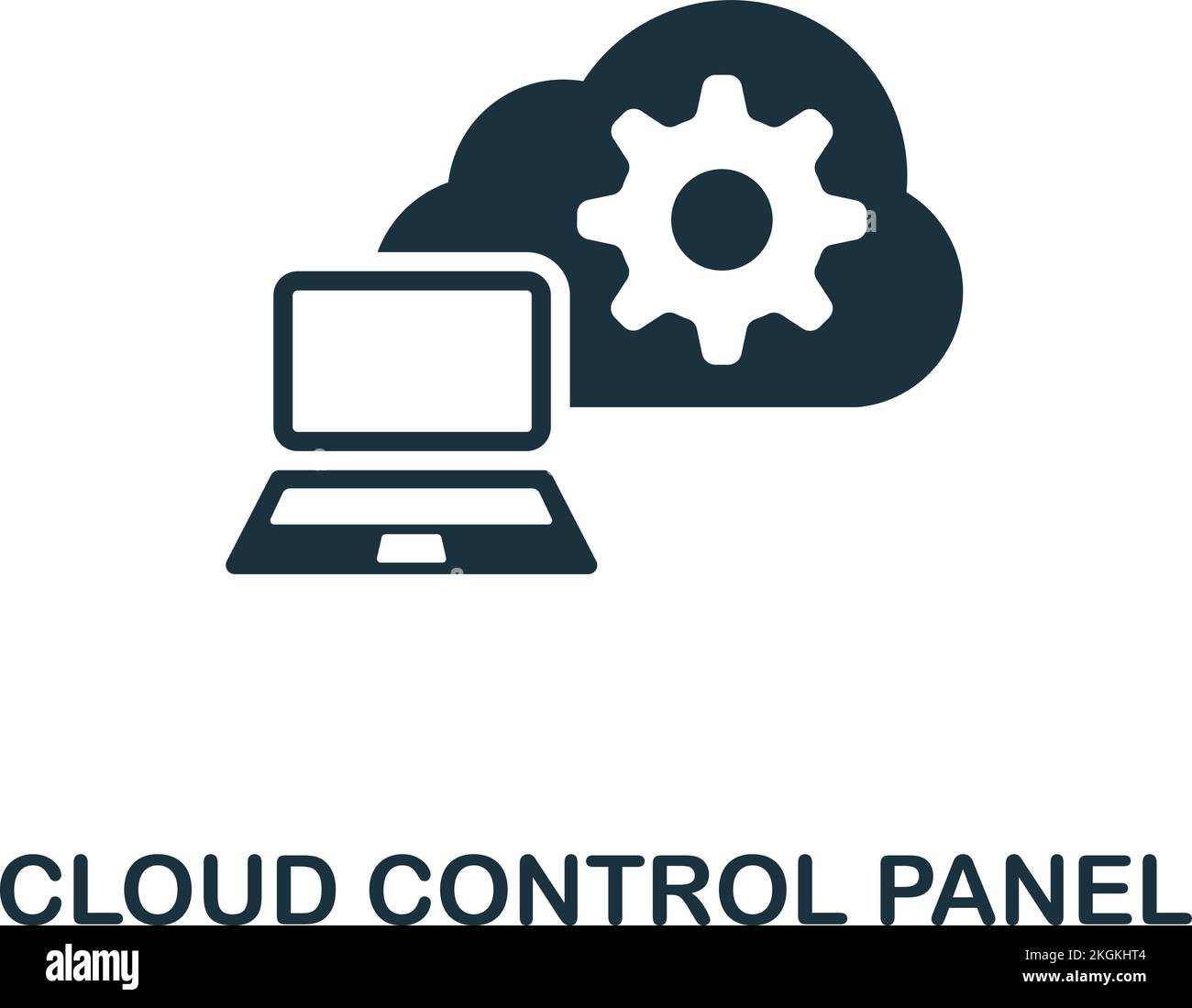 CLOUD CONTROL PANEL

alamy

Image ID: 2KGKHT4
www.alamy.com