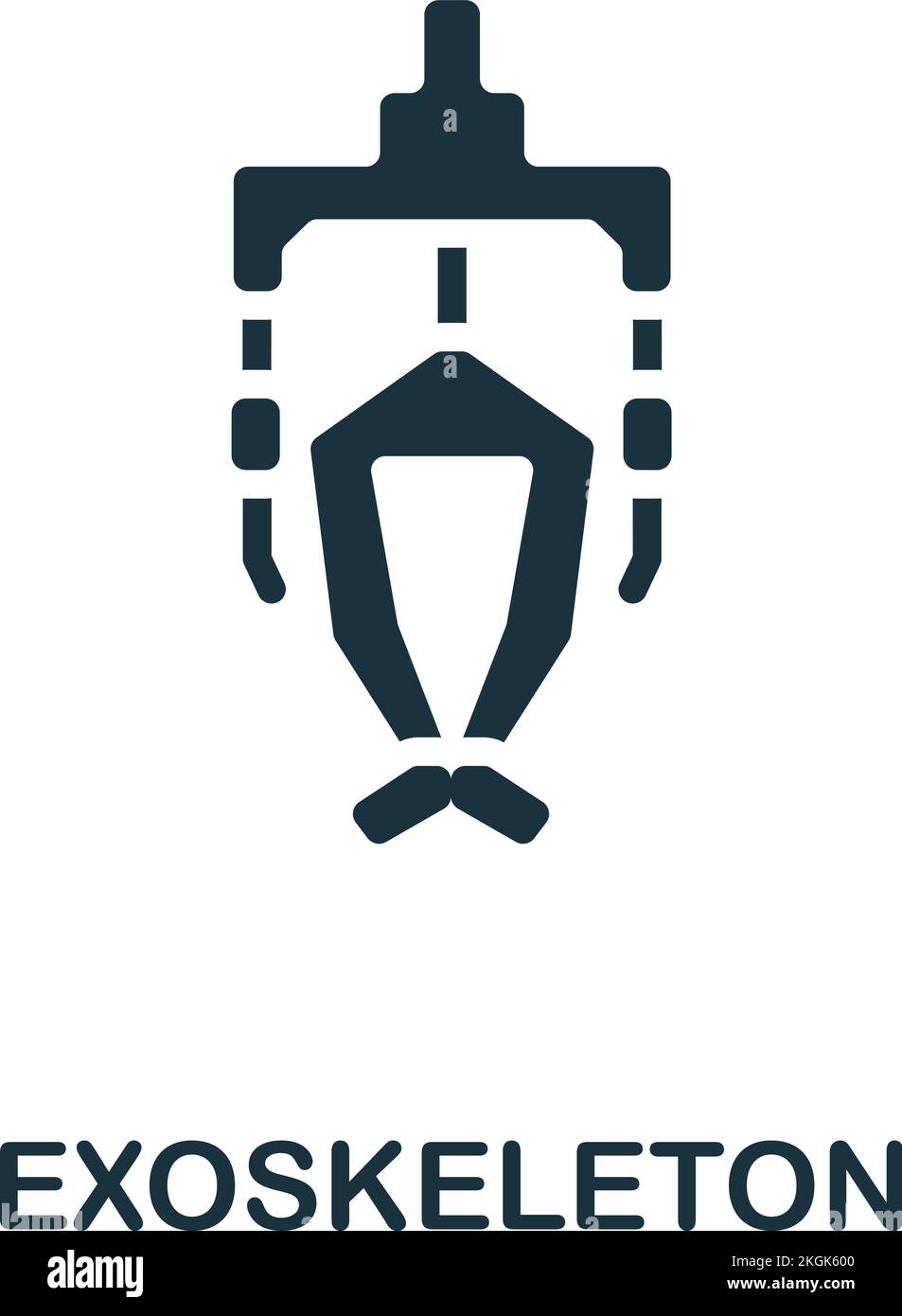 EXOSKELETON

alamy

Image ID: 2KGK600
www.alamy.com