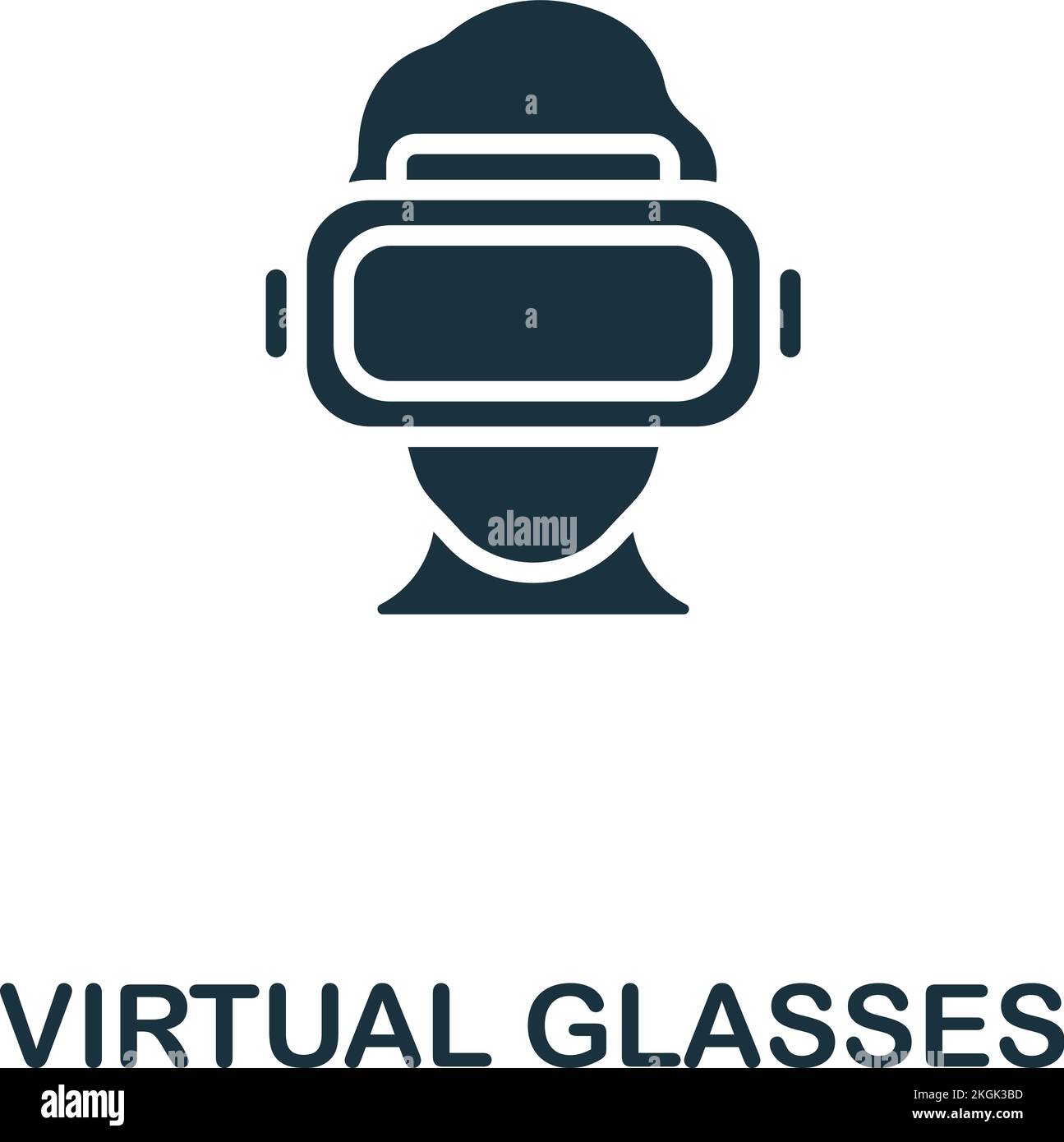 alamy

VIRTUAL GLASSES

alamy

Image ID: 2KGK3BD
www.alamy.com