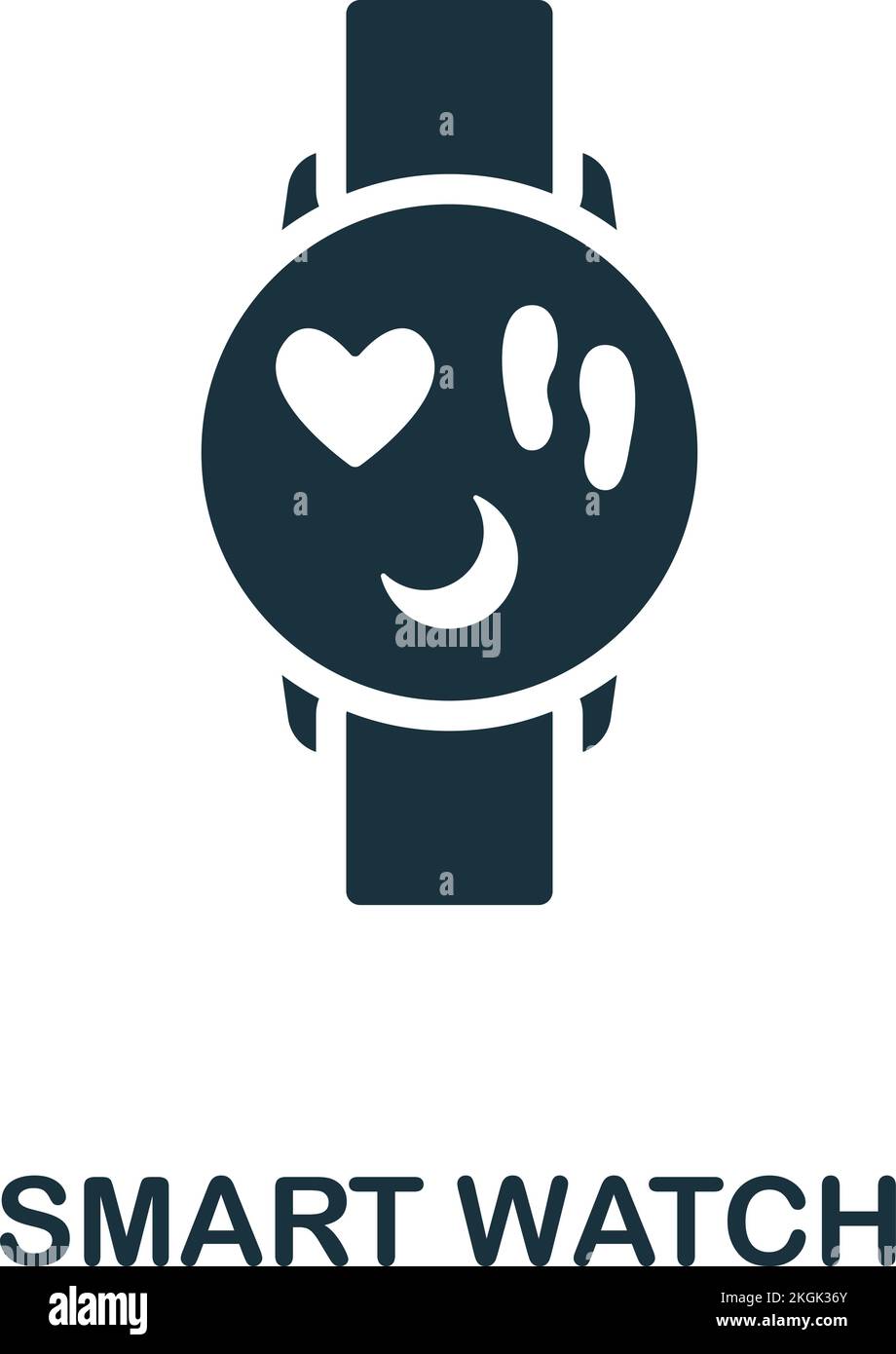 alamy

SMART WATCH

alamy

Image ID: 2KGK36Y
www.alamy.com