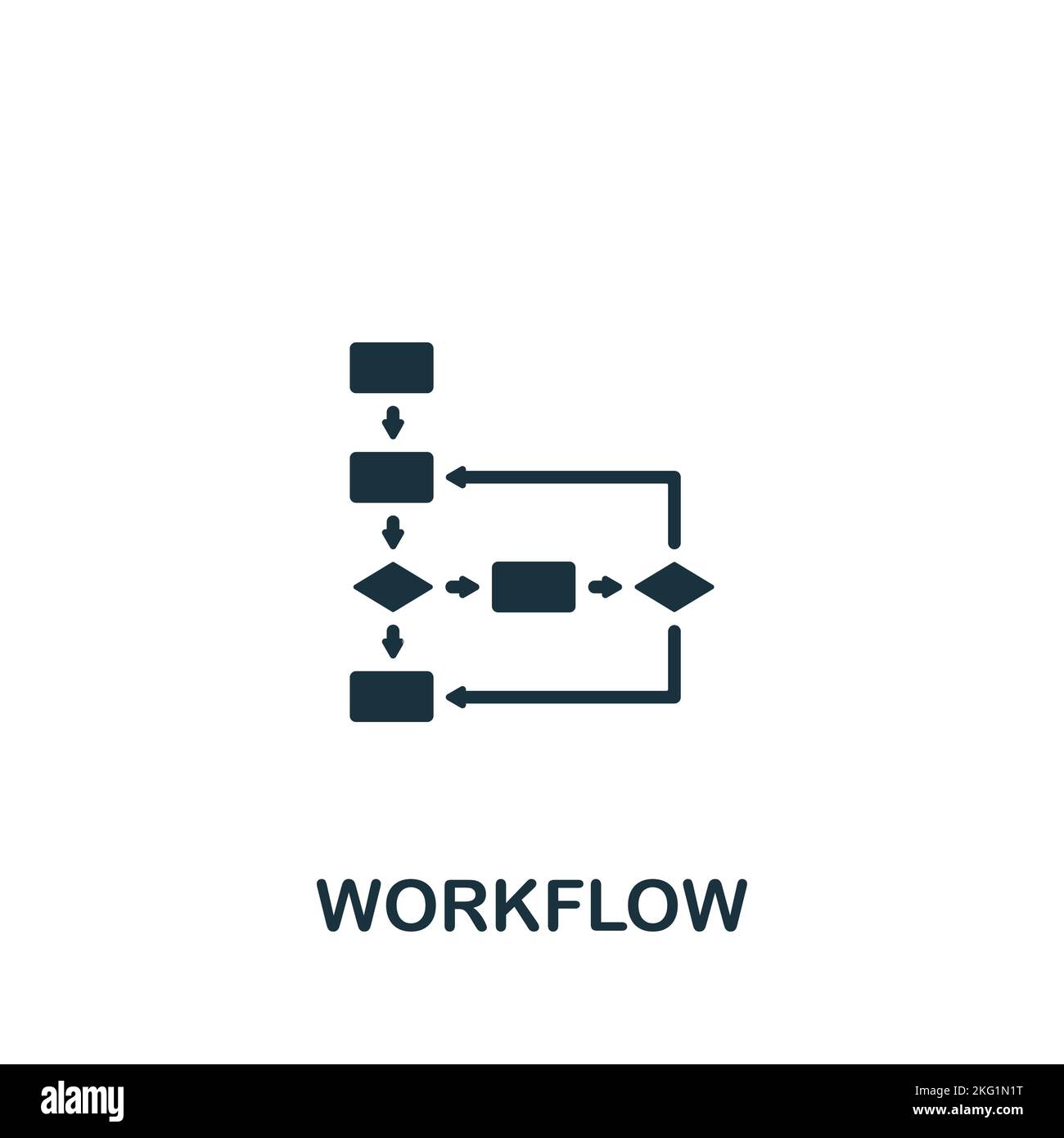 WORKFLOW

alamy

Image ID: 2KG1N1T
www.alamy.com