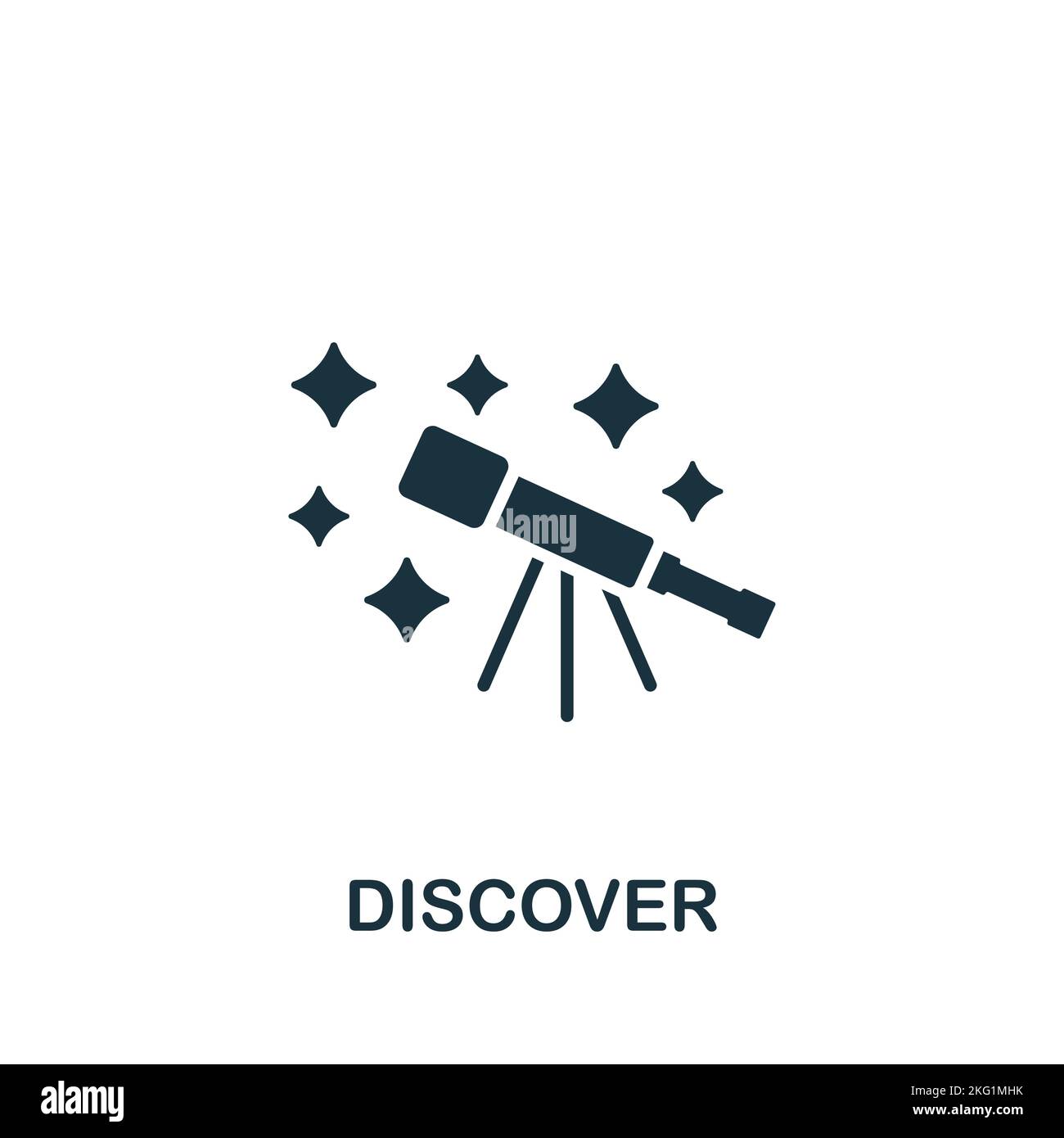 alamy

DISCOVER

alamy

Image ID: 2KG1MHK
www.alamy.com