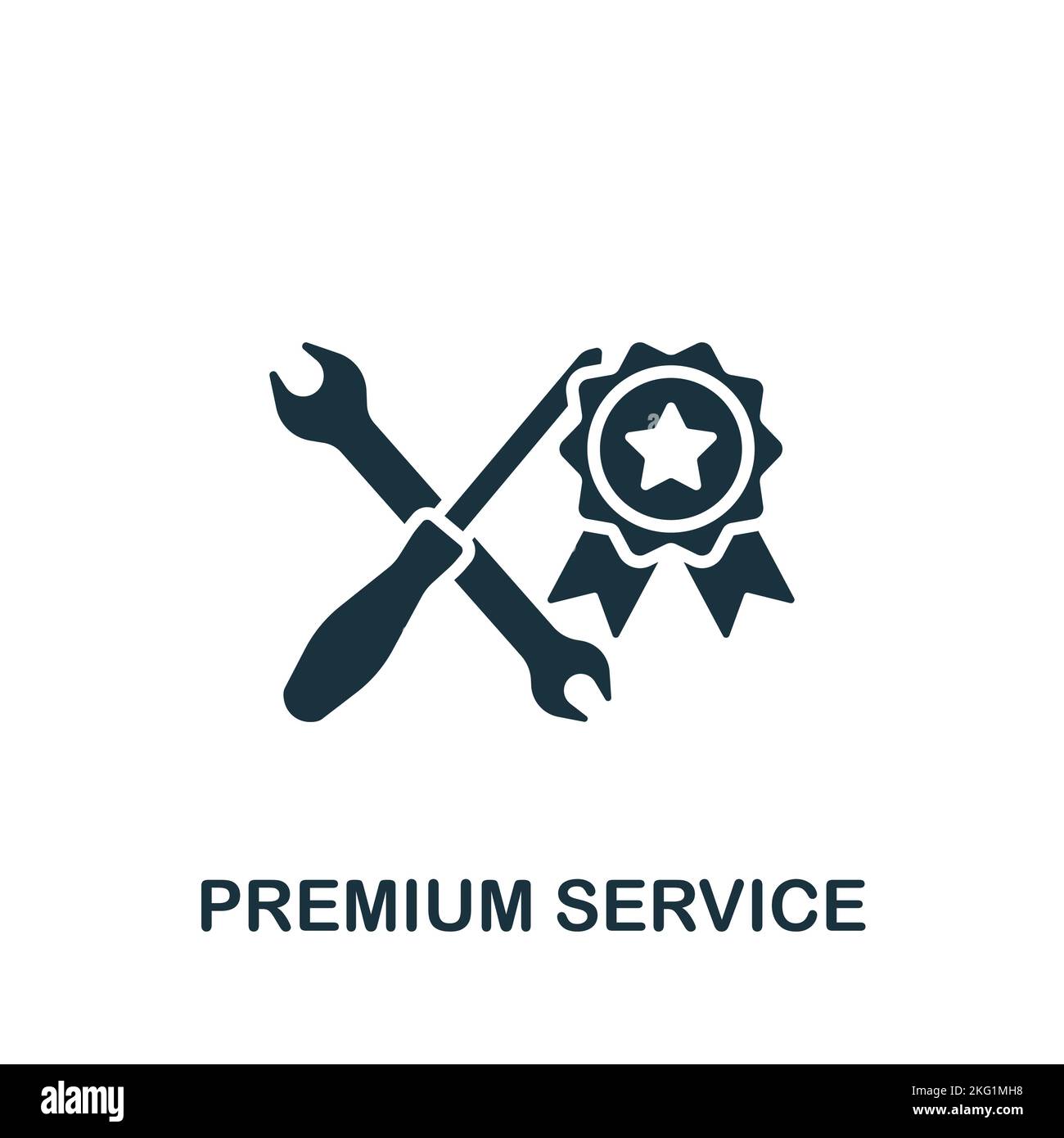 PREMIUM SERVICE

alamy

Image ID: 2KG1MH8
www.alamy.com