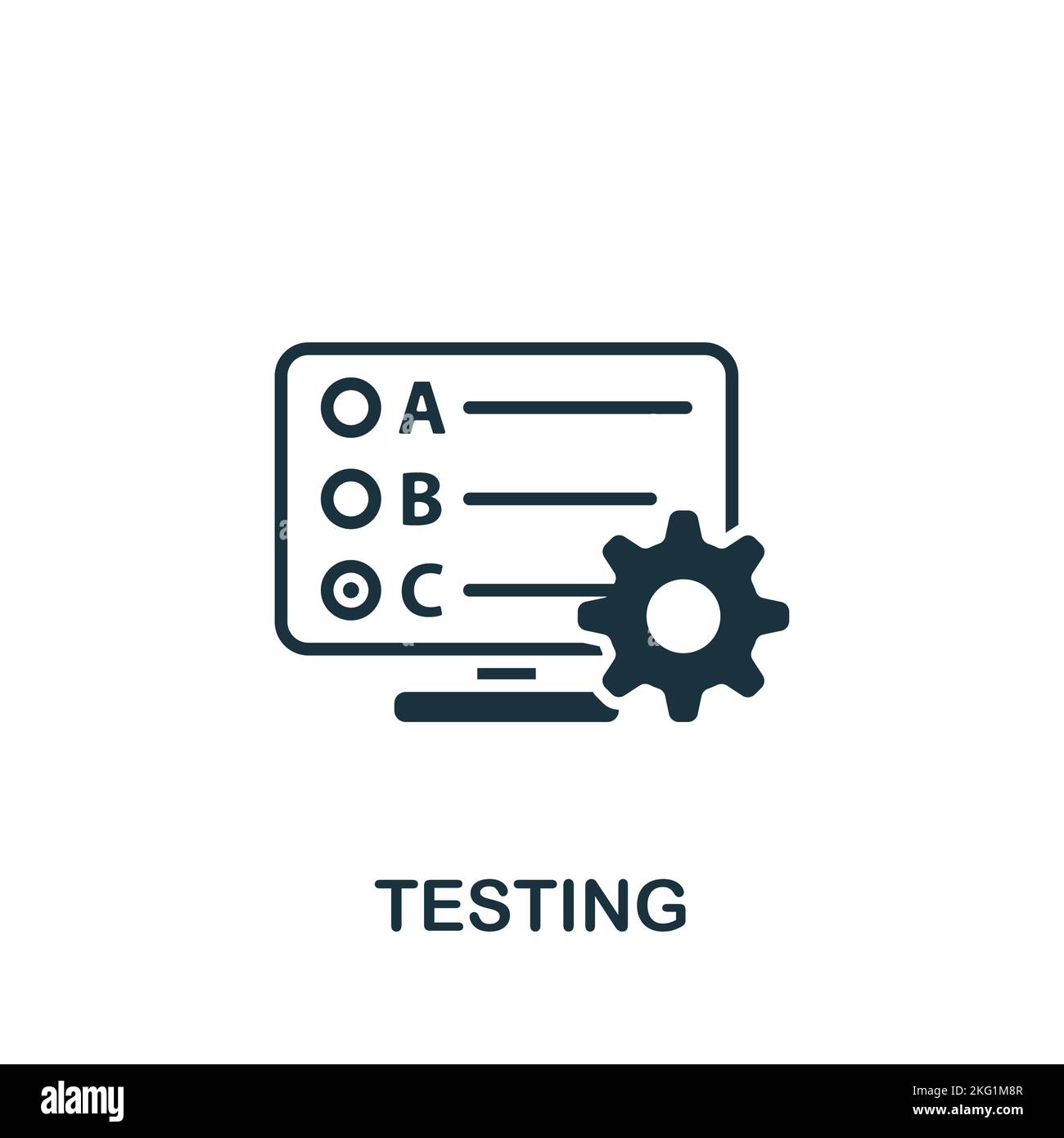 A
B
C

TESTING

alamy

Image ID: 2KG1M8R
www.alamy.com