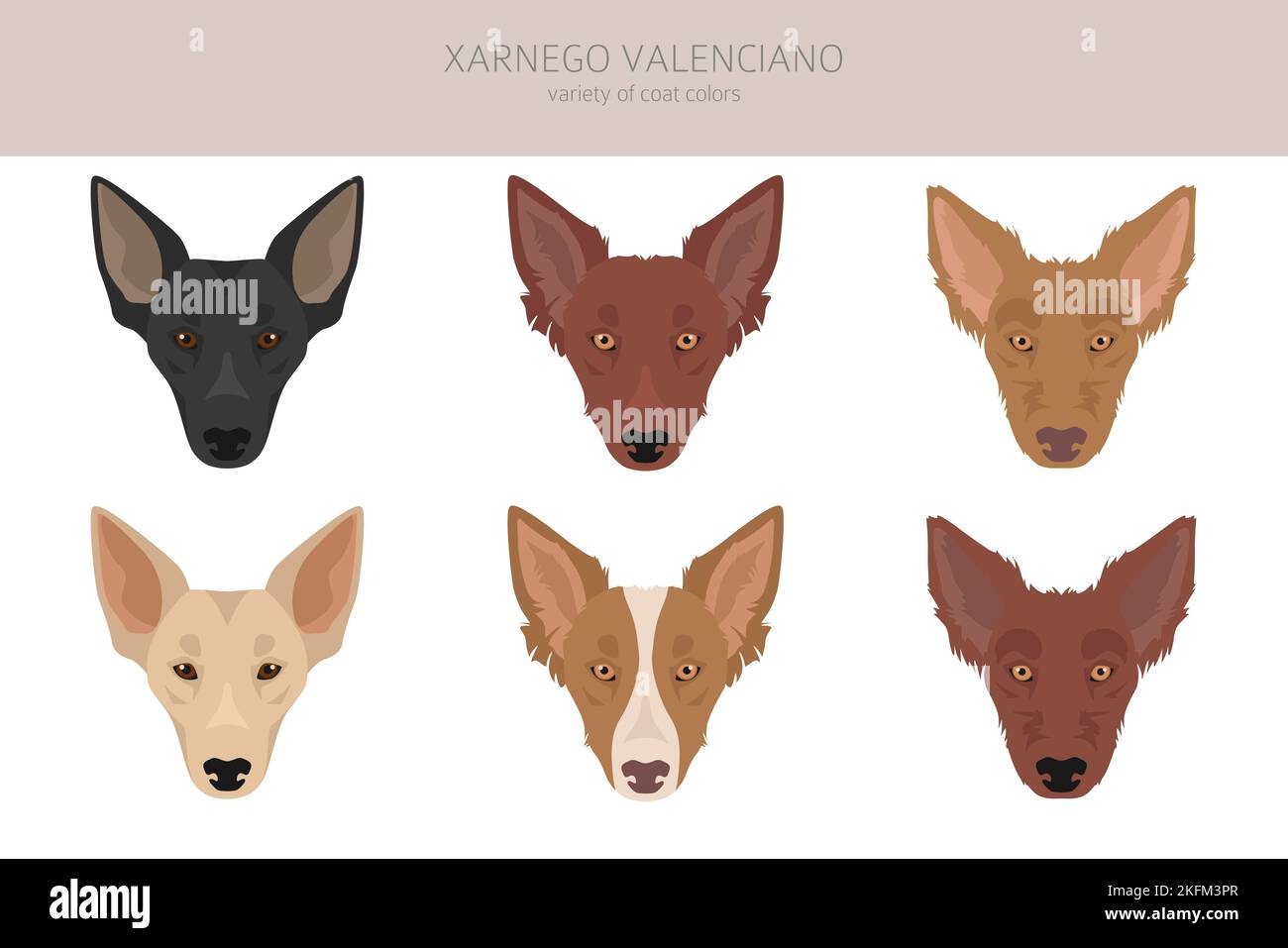 XARNEGO VALENCIANO
variety of coat colors

alamy
alamy
alamy

alamy
Image ID: 2KFM3PR
www.alamy.com