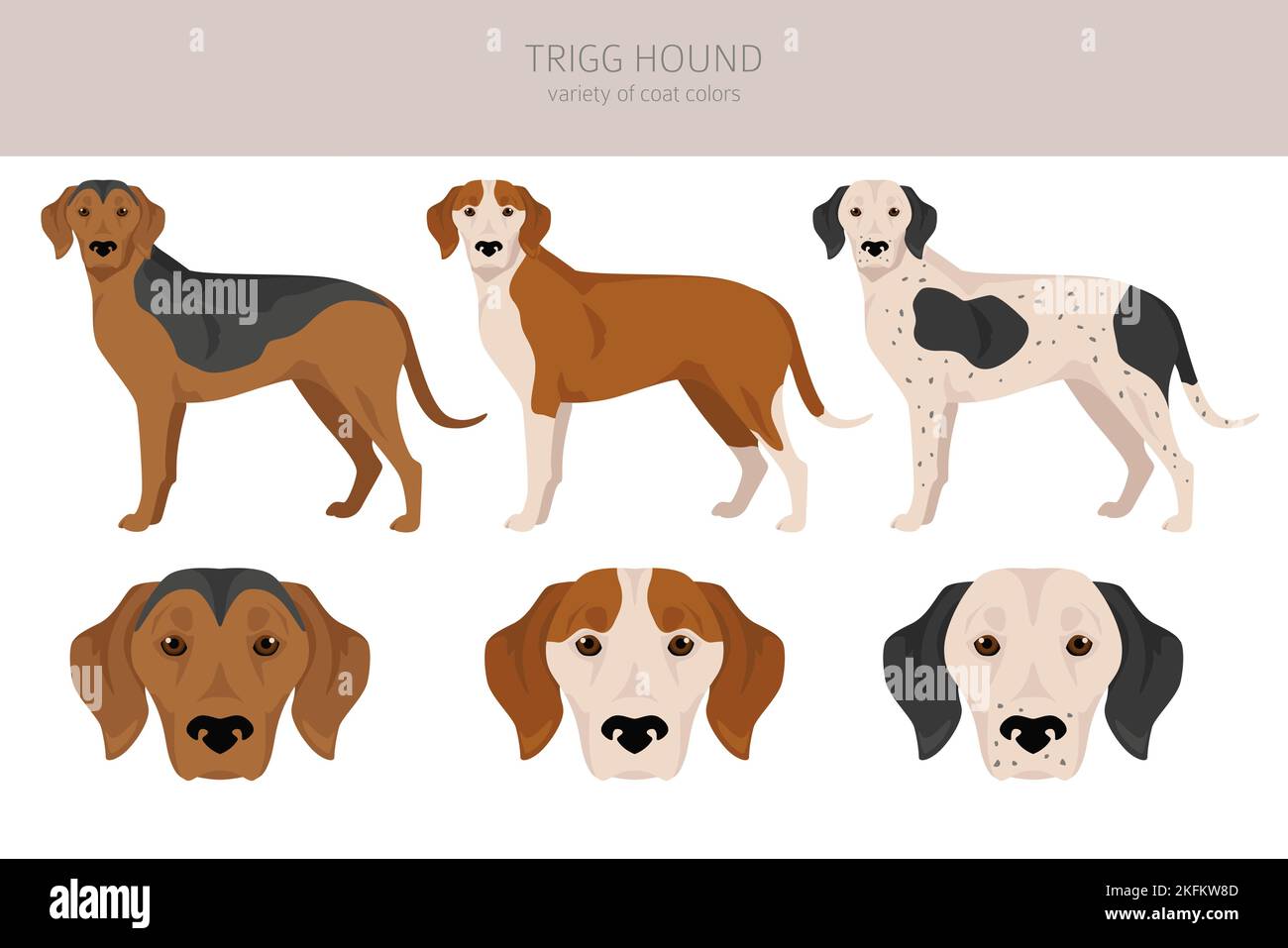 TRIGG HOUND
variety of coat colors

alamy
alamy
alamy
alamy

alamy
Image ID: 2KFKW8D
www.alamy.com