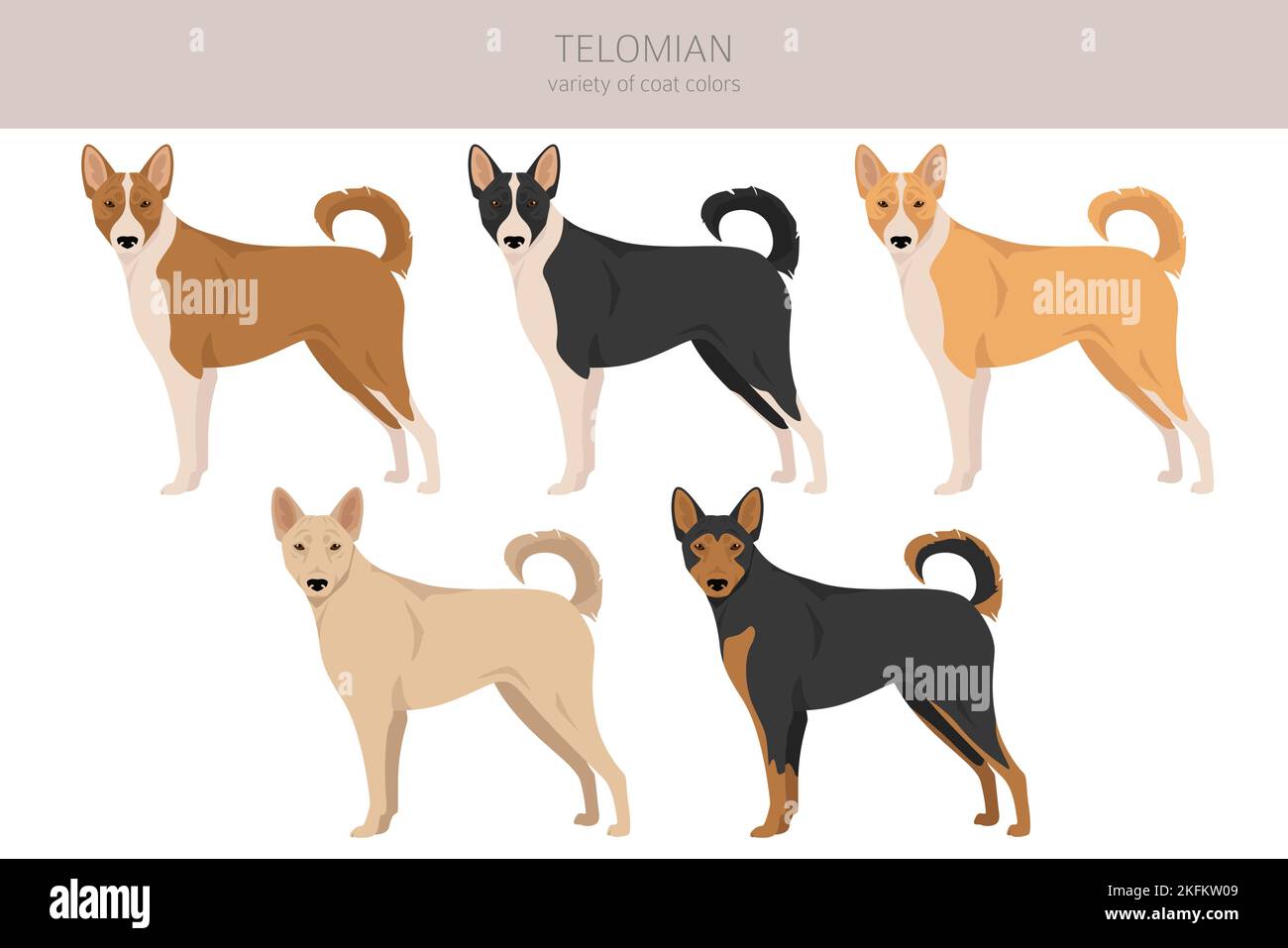 TELOMIAN
variety of coat colors

alamy
alamy
alamy

alamy
Image ID: 2KFKW09
www.alamy.com