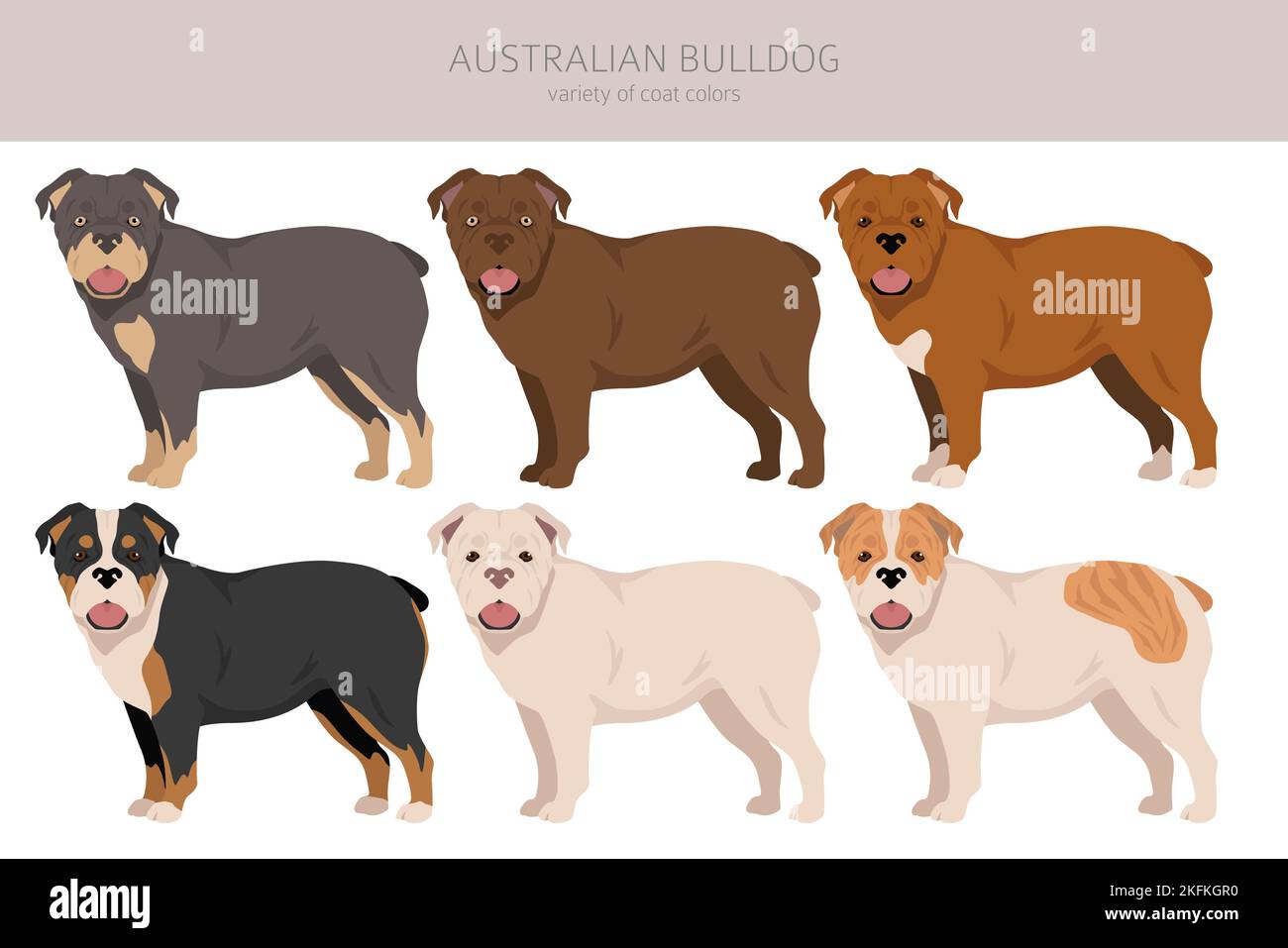 AUSTRALIAN BULLDOG
variety of coat colors

alamy
alamy
alamy

alamy

Image ID: 2KFKGR0
www.alamy.com