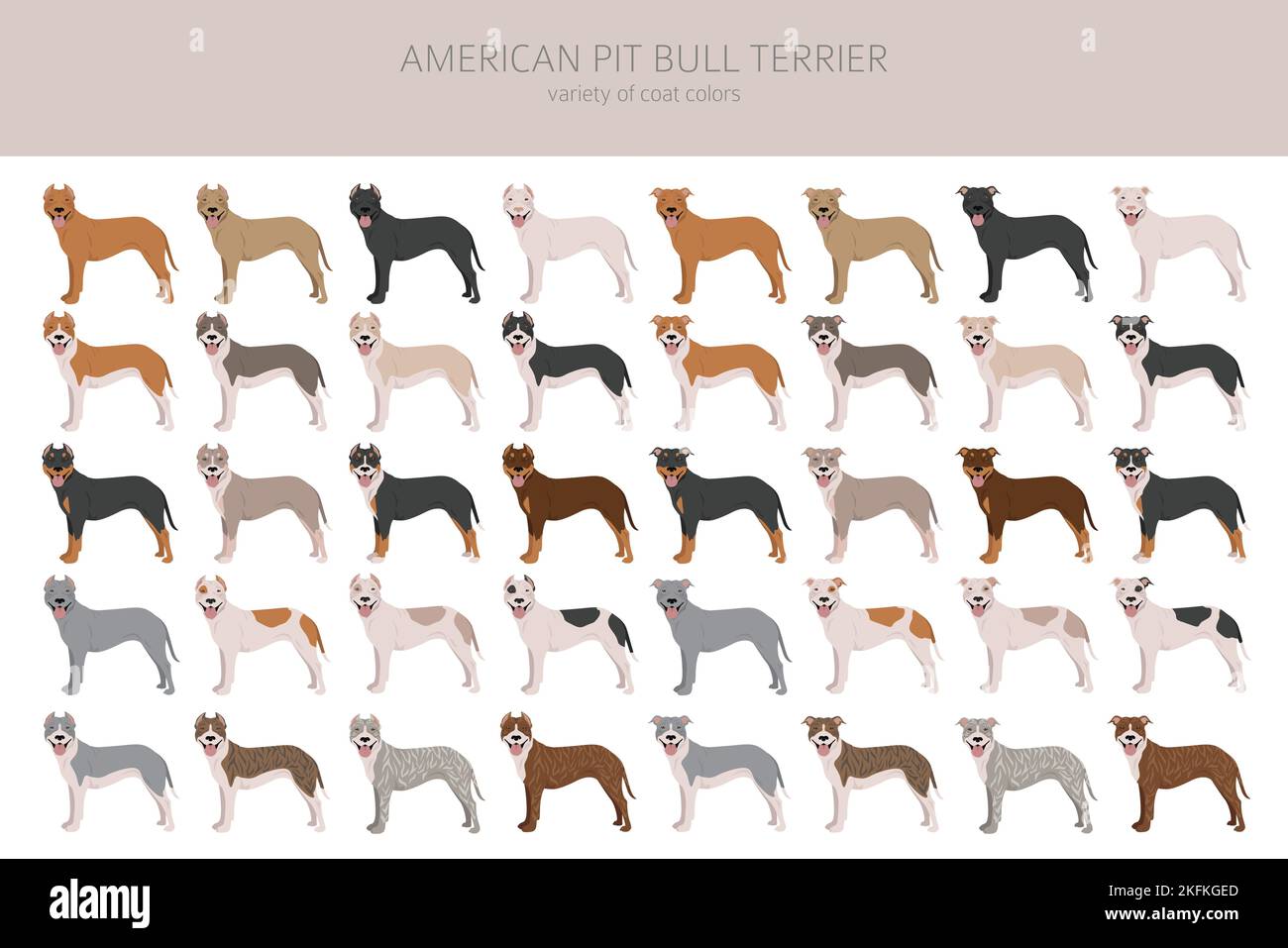 AMERICAN PIT BULL TERRIER
variety of coat colors

alamy

Image ID: 2KFKGED
www.alamy.com