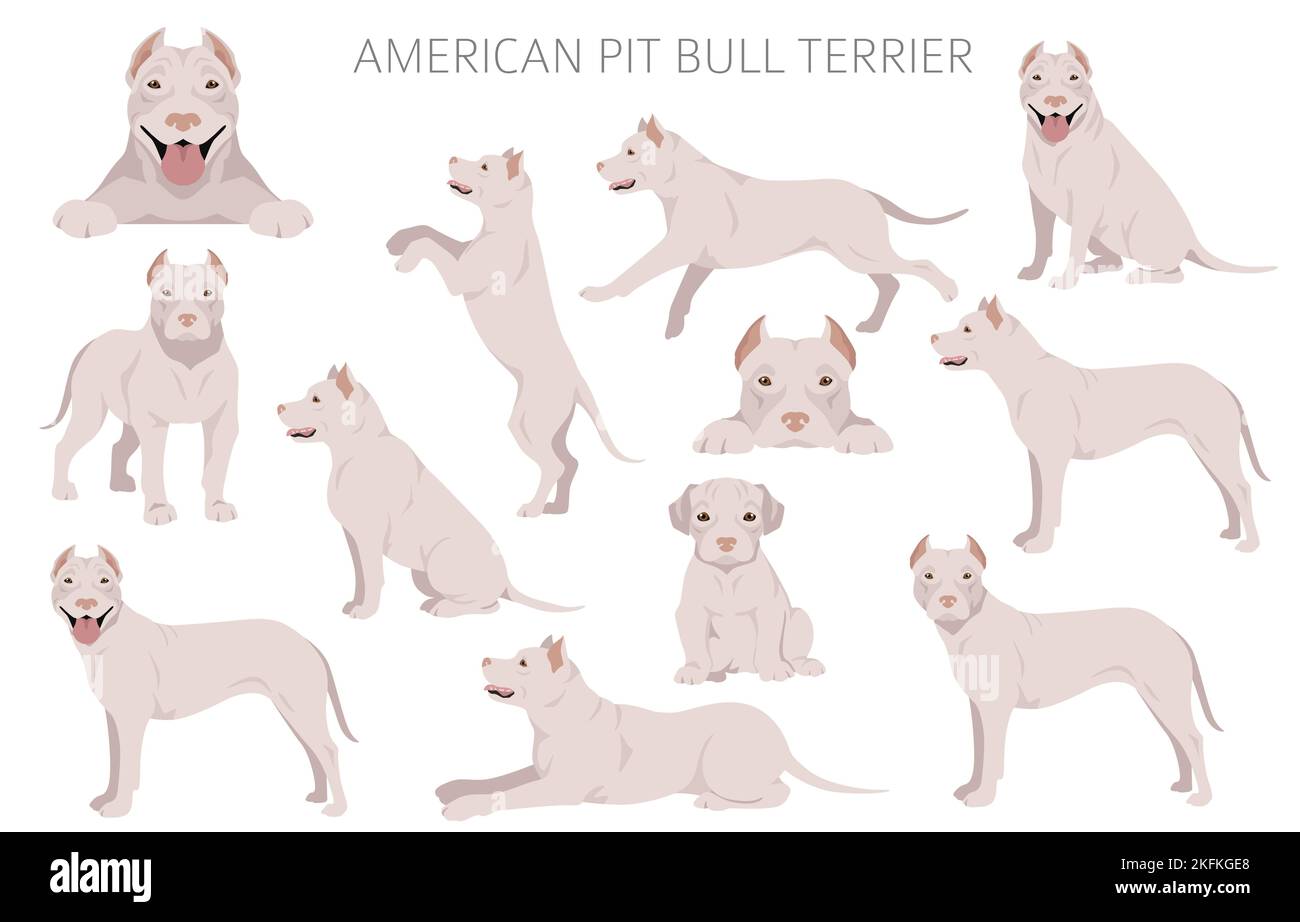 AMERICAN PIT BULL TERRIER

alamy

Image ID: 2KFKGE8
www.alamy.com