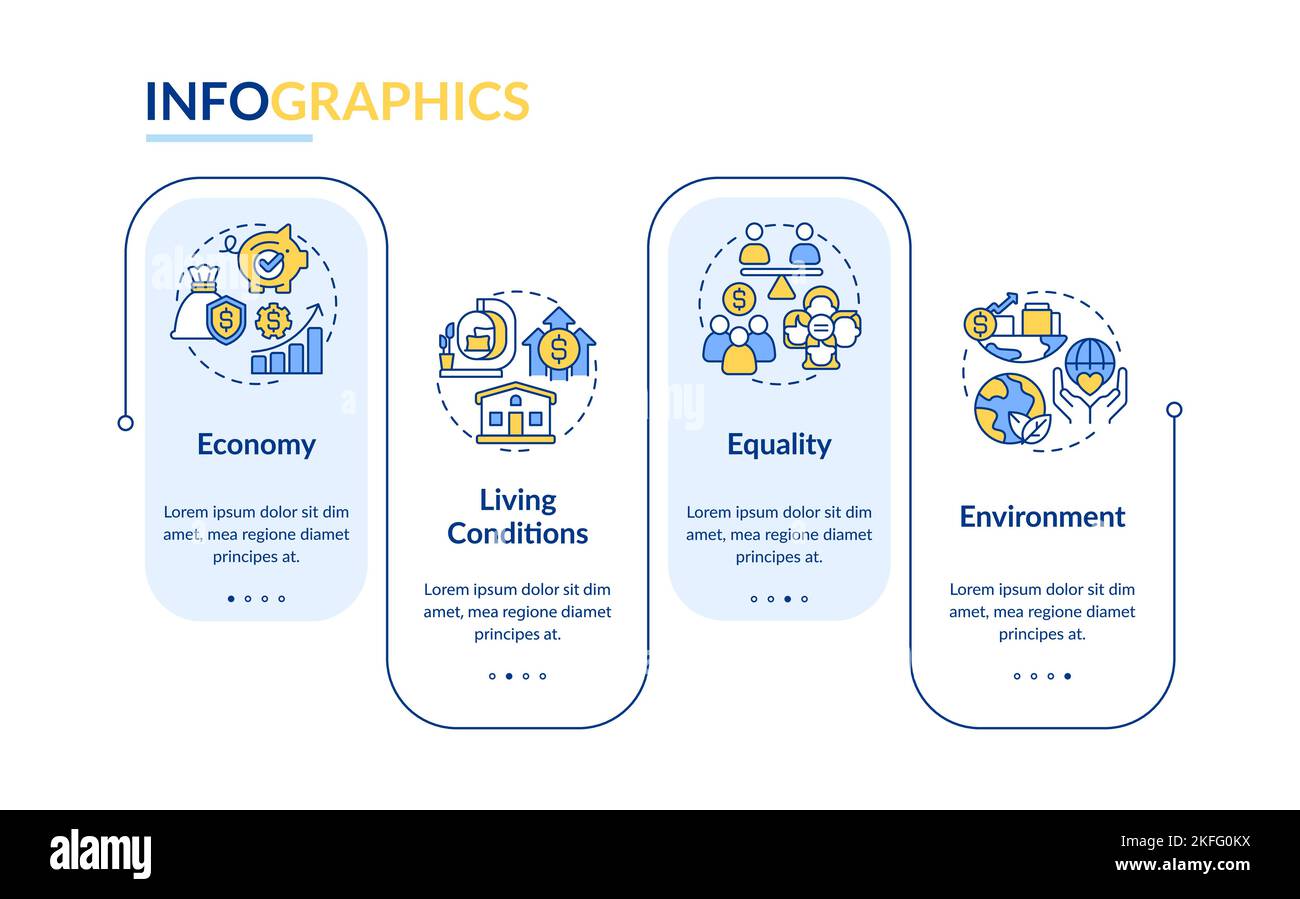 INFOGRAPHICS

Economy

Lorem ipsum dolor sit dim amet, mea regione diamet principes at.

Living Conditions

Lorem ipsum dolor sit dim amet, mea regione diamet principes at.

Equality

Lorem ipsum dolor sit dim amet, mea regione diamet principes at.

Environment

Lorem ipsum dolor sit dim amet, mea regione diamet principes at.

alamy

Image ID: 2KFG0KX
www.alamy.com