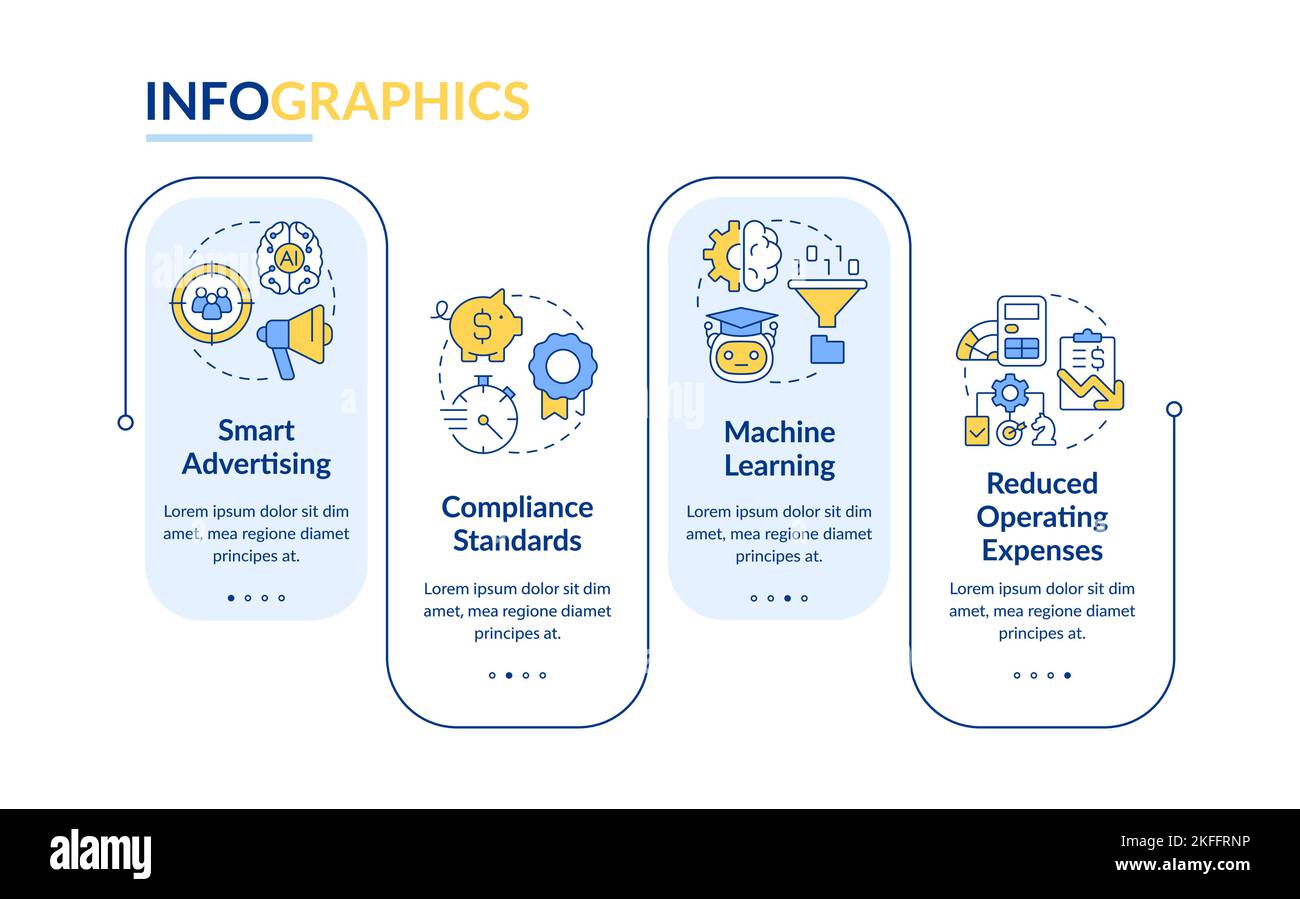 INFOGRAPHICS

AI

Smart Advertising

Lorem ipsum dolor sit dim amet, mea regione diamet principes at.

Compliance Standards

Lorem ipsum dolor sit dim amet, mea regione diamet principes at.

Machine Learning

Lorem ipsum dolor sit dim amet, mea regione diamet principes at.

Reduced Operating Expenses

Lorem ipsum dolor sit dim amet, mea regione diamet principes at.

alamy

2KFFRNP
www.alamy.com