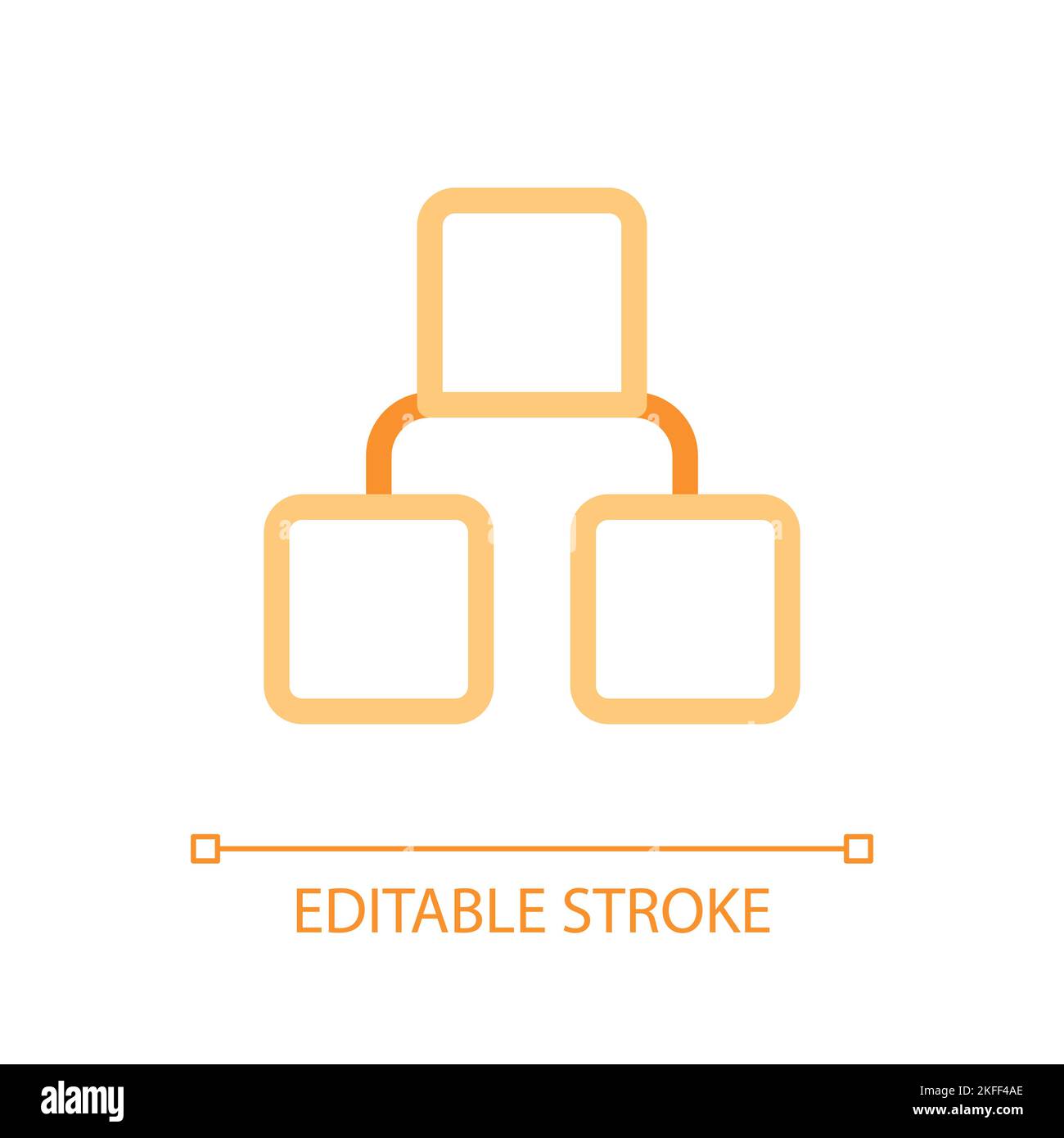 EDITABLE STROKE

alamy

Image ID: 2KFF4AE
www.alamy.com