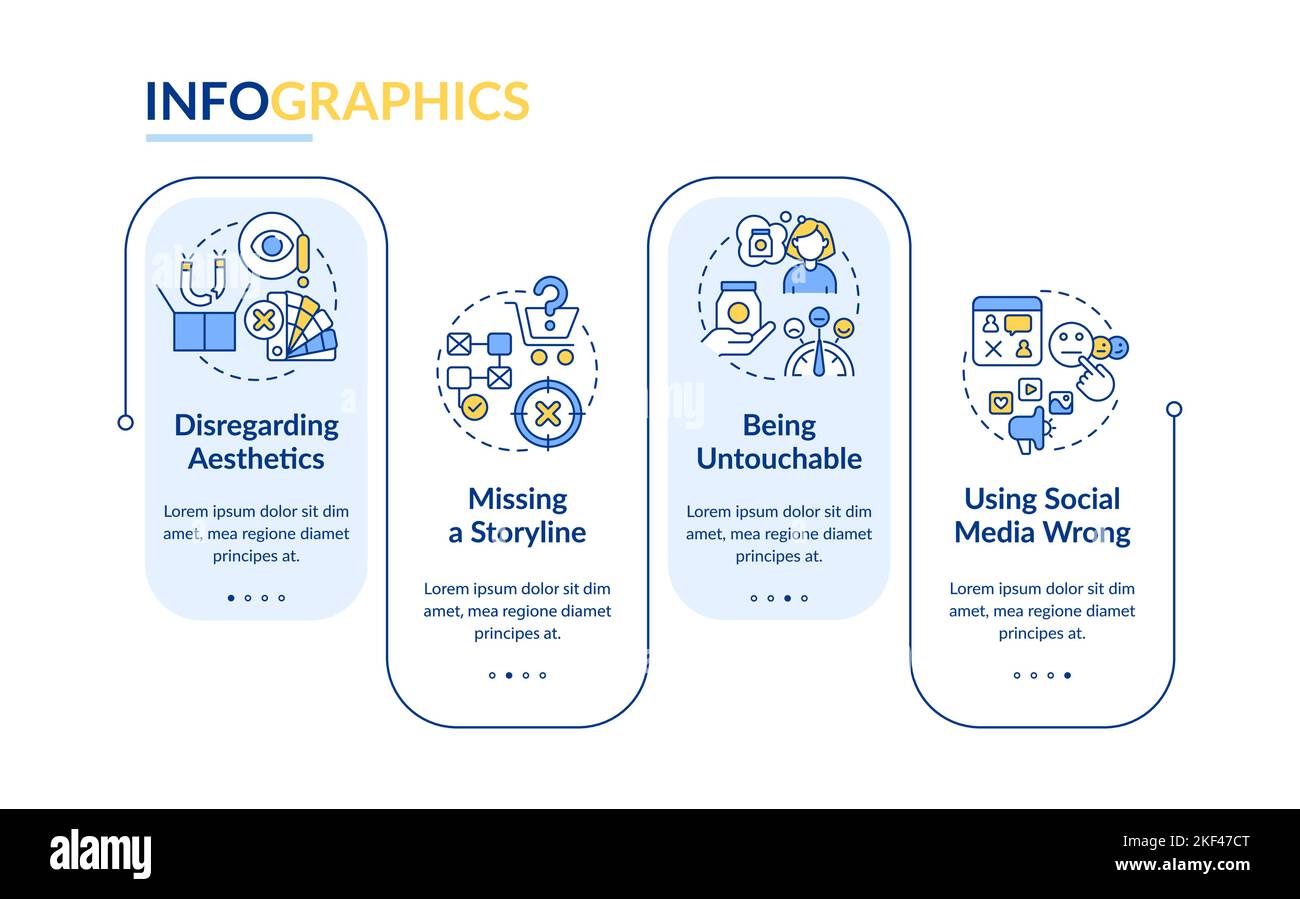 INFOGRAPHICS

Disregarding Aesthetics

Lorem ipsum dolor sit dim amet, mea regione diamet principes at.

Missing a Storyline

Lorem ipsum dolor sit dim amet, mea regione diamet principes at.

Being Untouchable

Lorem ipsum dolor sit dim amet, mea regione diamet principes at.

Using Social Media Wrong

Lorem ipsum dolor sit dim amet, mea regione diamet principes at.

alamy

Image ID: 2KF47CT
www.alamy.com