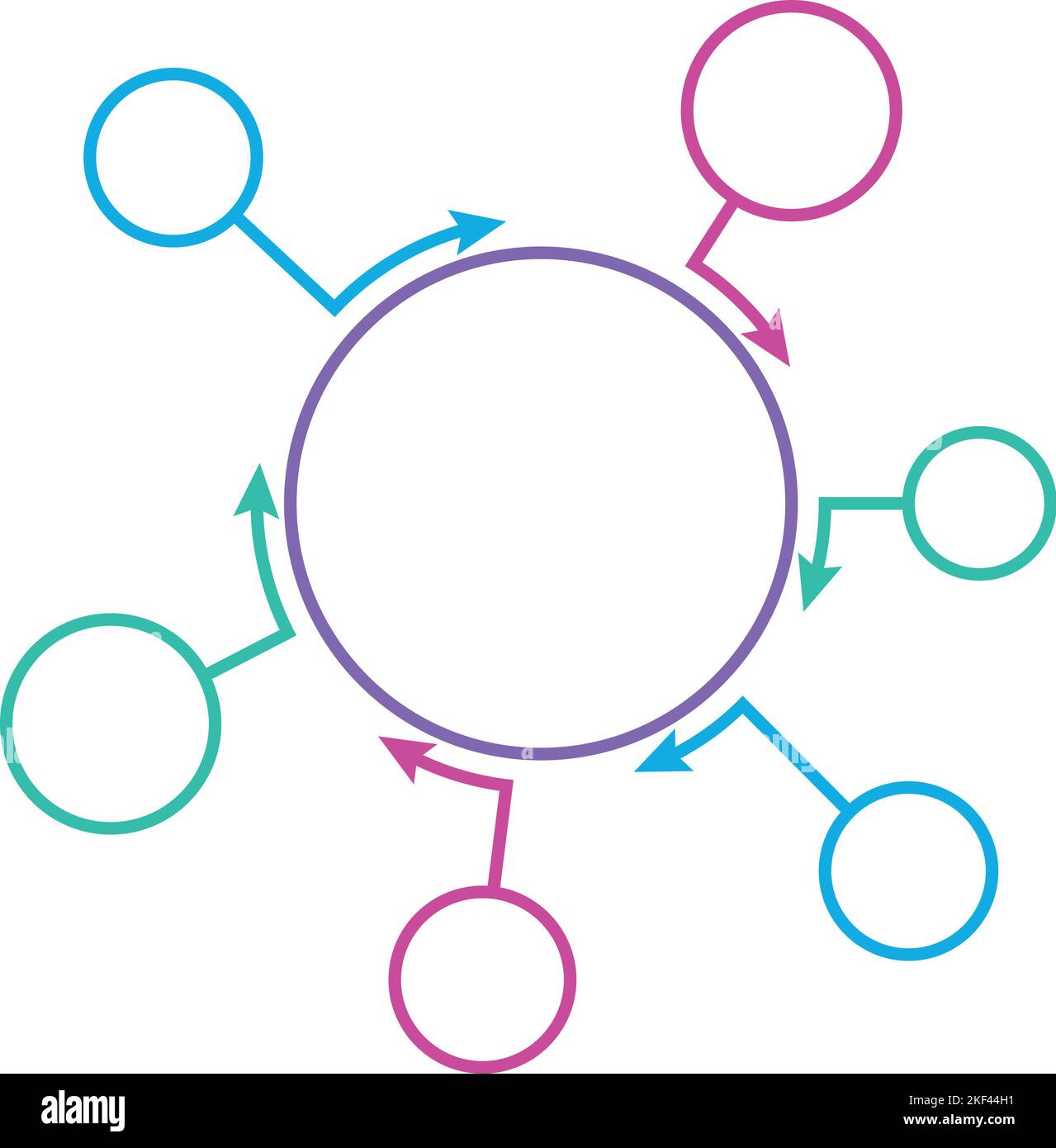 alamy

Image ID: 2KF44H1
www.alamy.com