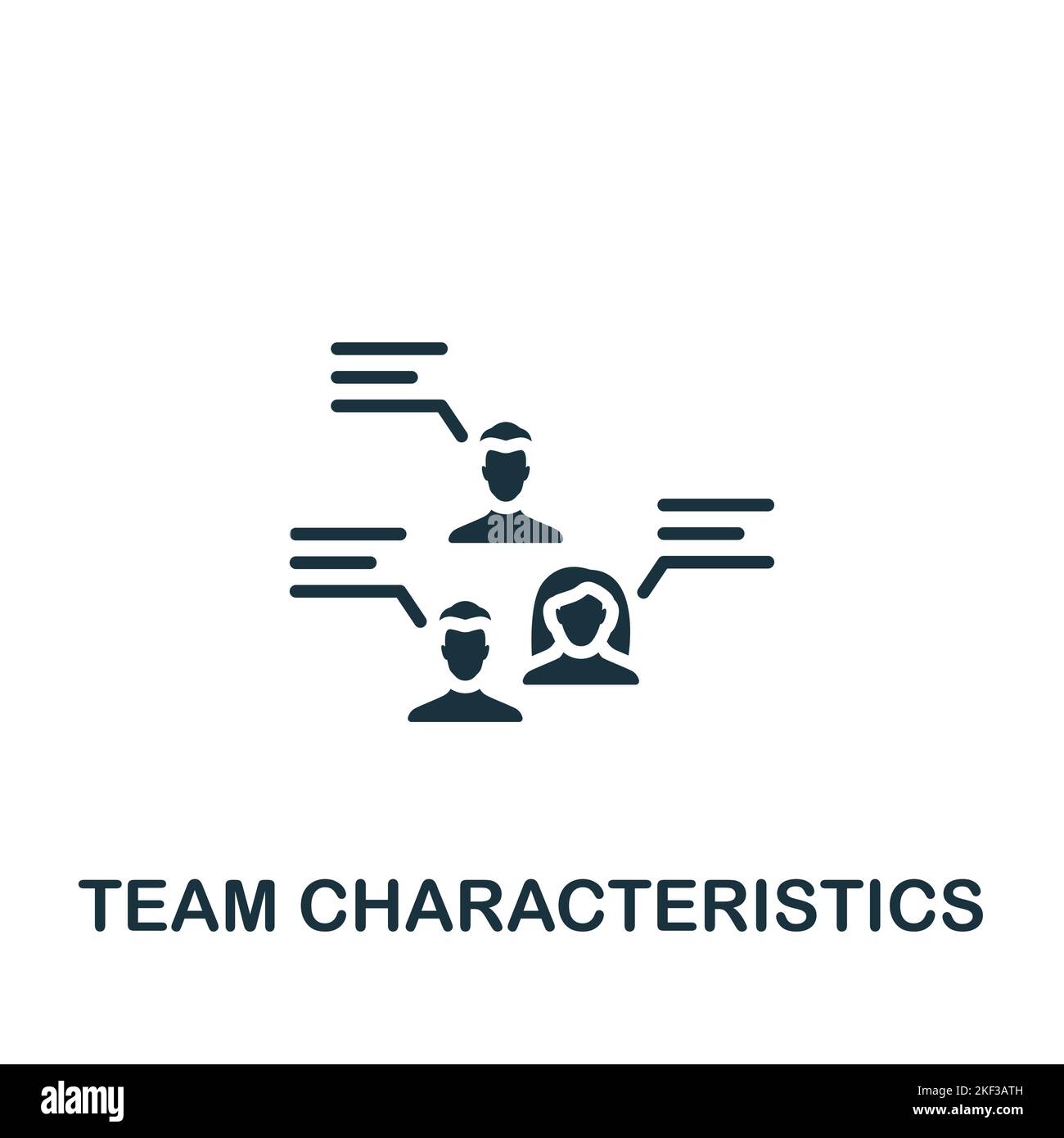 alamy

TEAM CHARACTERISTICS

alamy

Image ID: 2KF3ATH
www.alamy.com