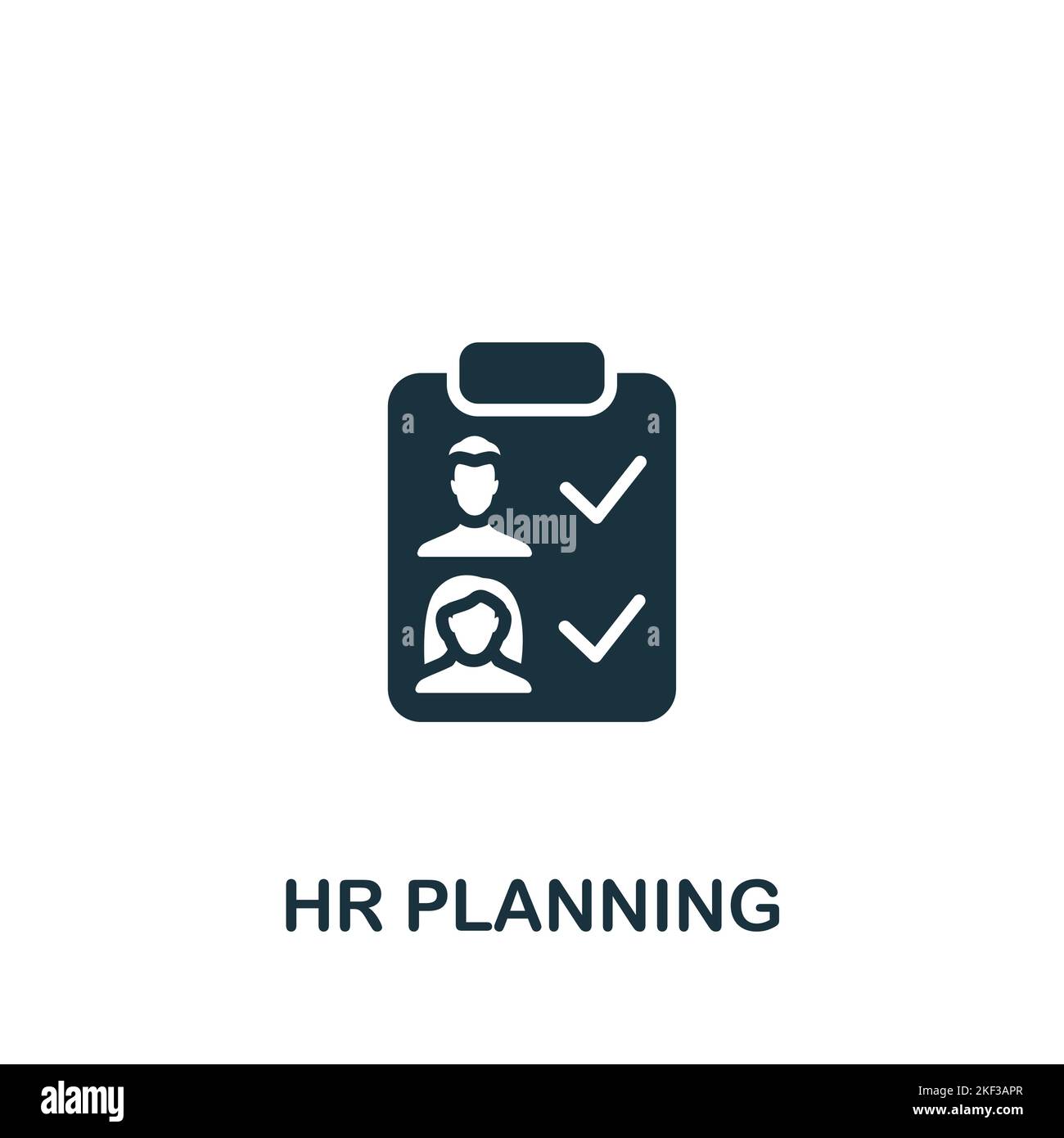 a a
alamy
a a

HR PLANNING

alamy
Image ID: 2KF3APR
www.alamy.com