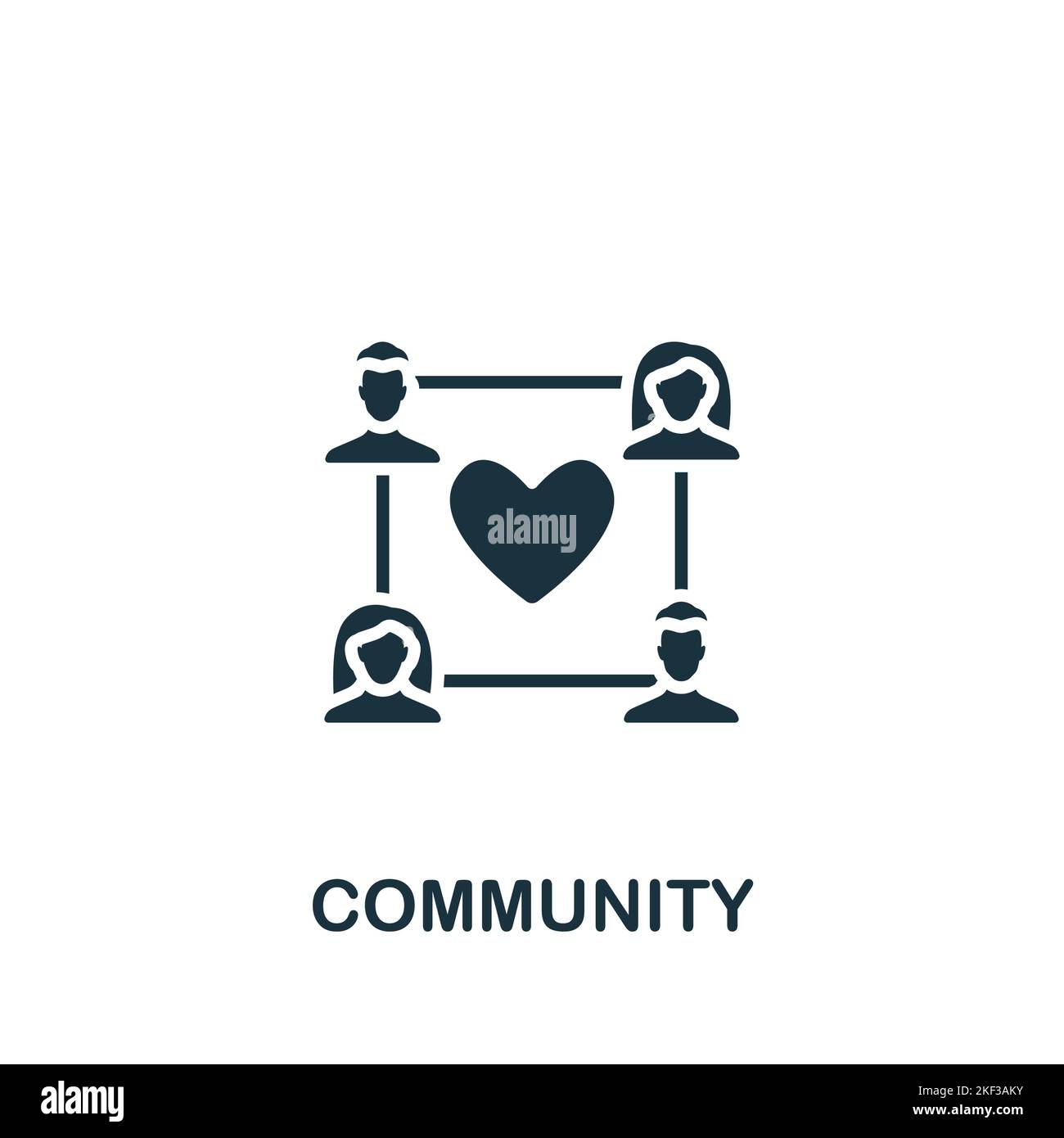 alamy

COMMUNITY

alamy

Image ID: 2KF3AKY
www.alamy.com