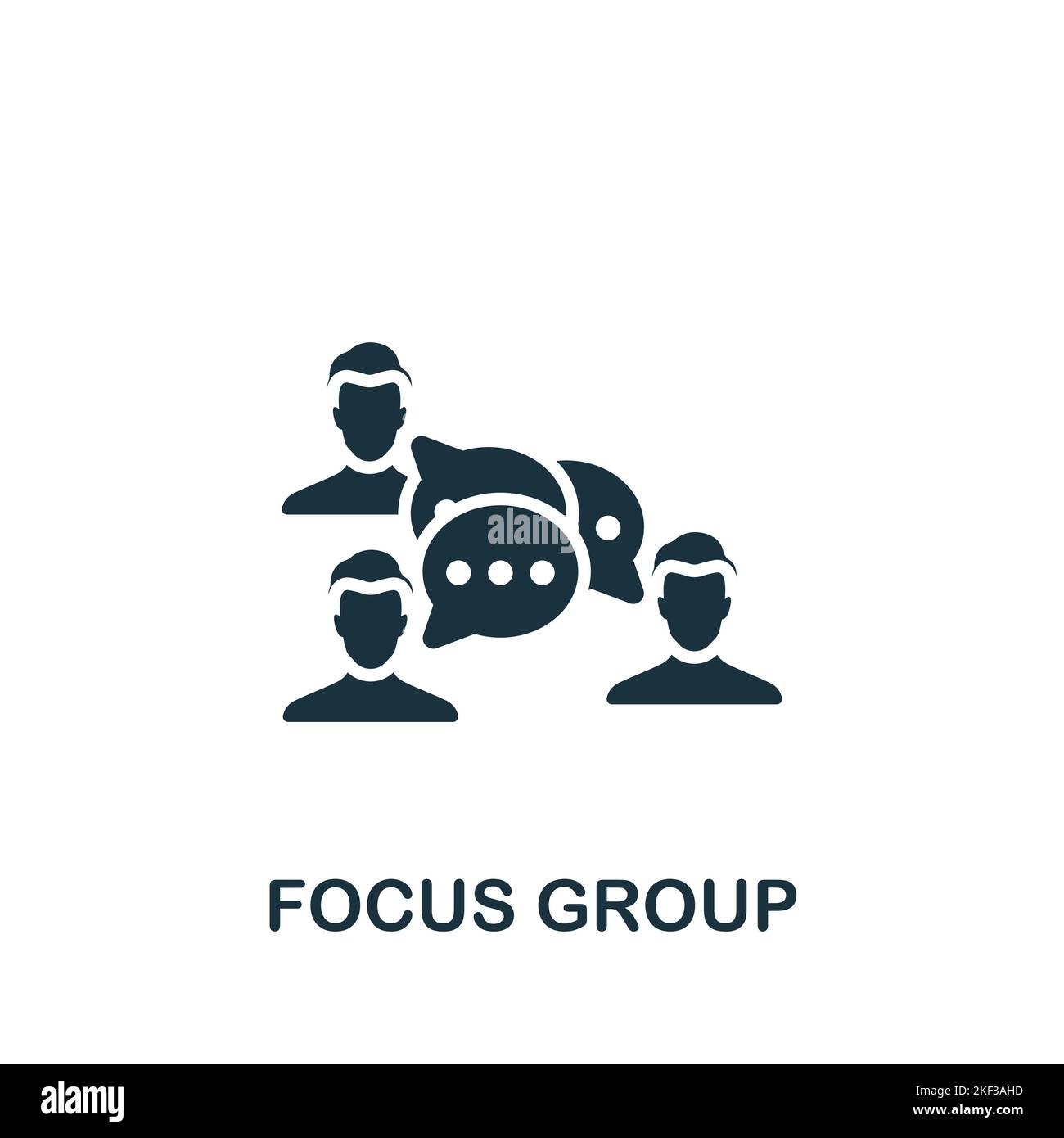 alamy

FOCUS GROUP

alamy

Image ID: 2KF3AHD
www.alamy.com