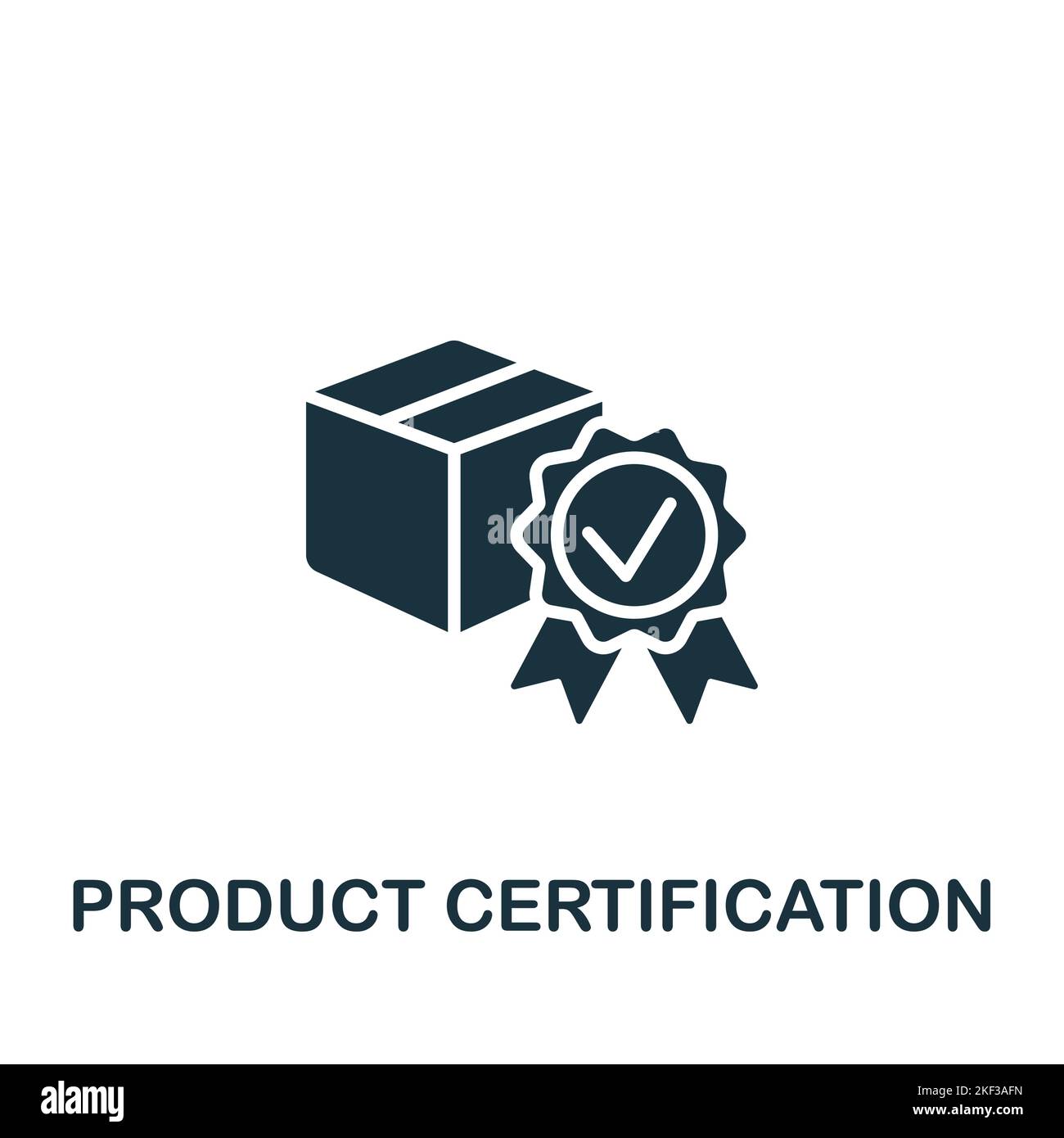 alamy

PRODUCT CERTIFICATION

alamy

Image ID: 2KF3AFN
www.alamy.com