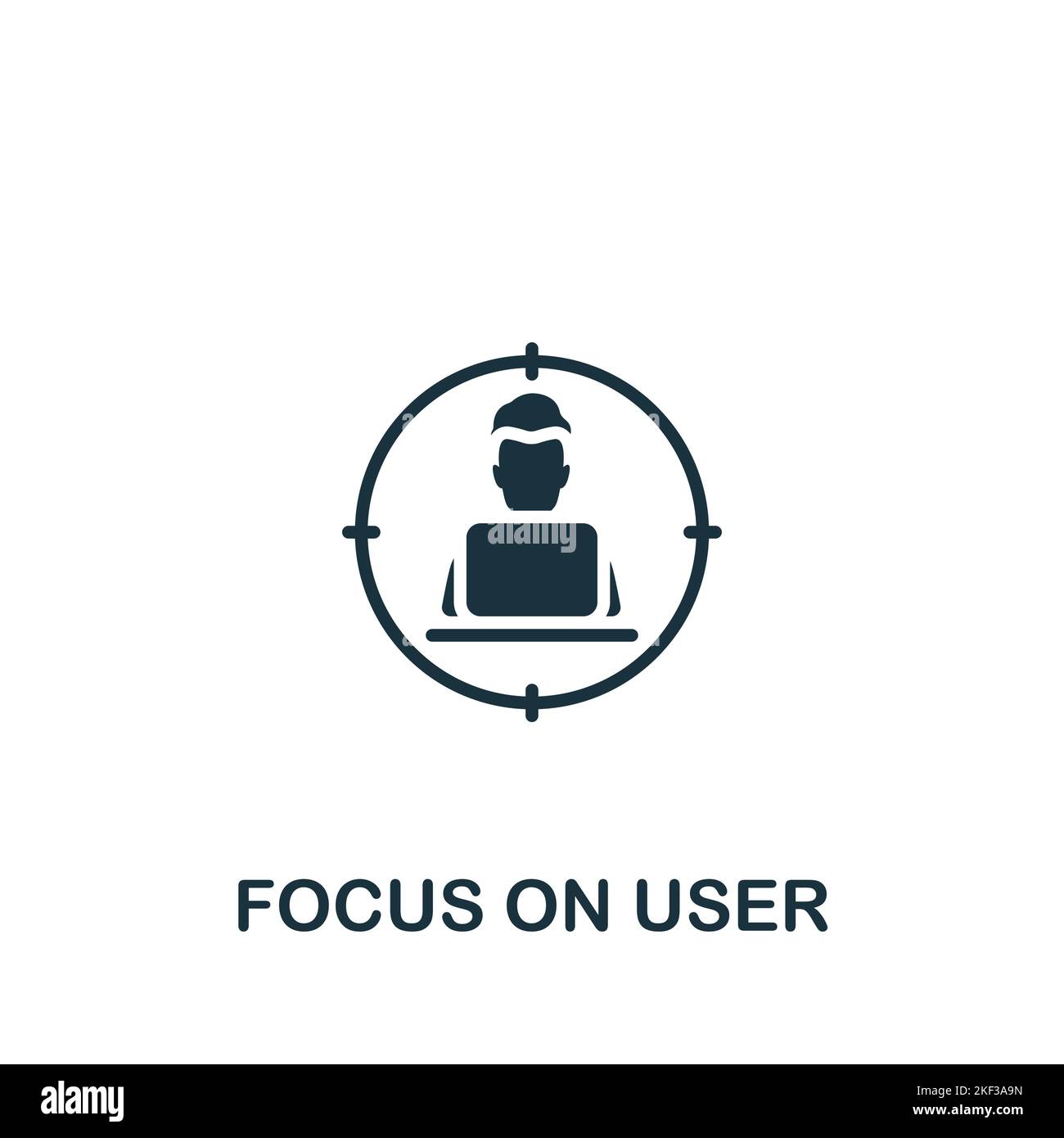 alamy

FOCUS ON USER

alamy

Image ID: 2KF3A9N
www.alamy.com