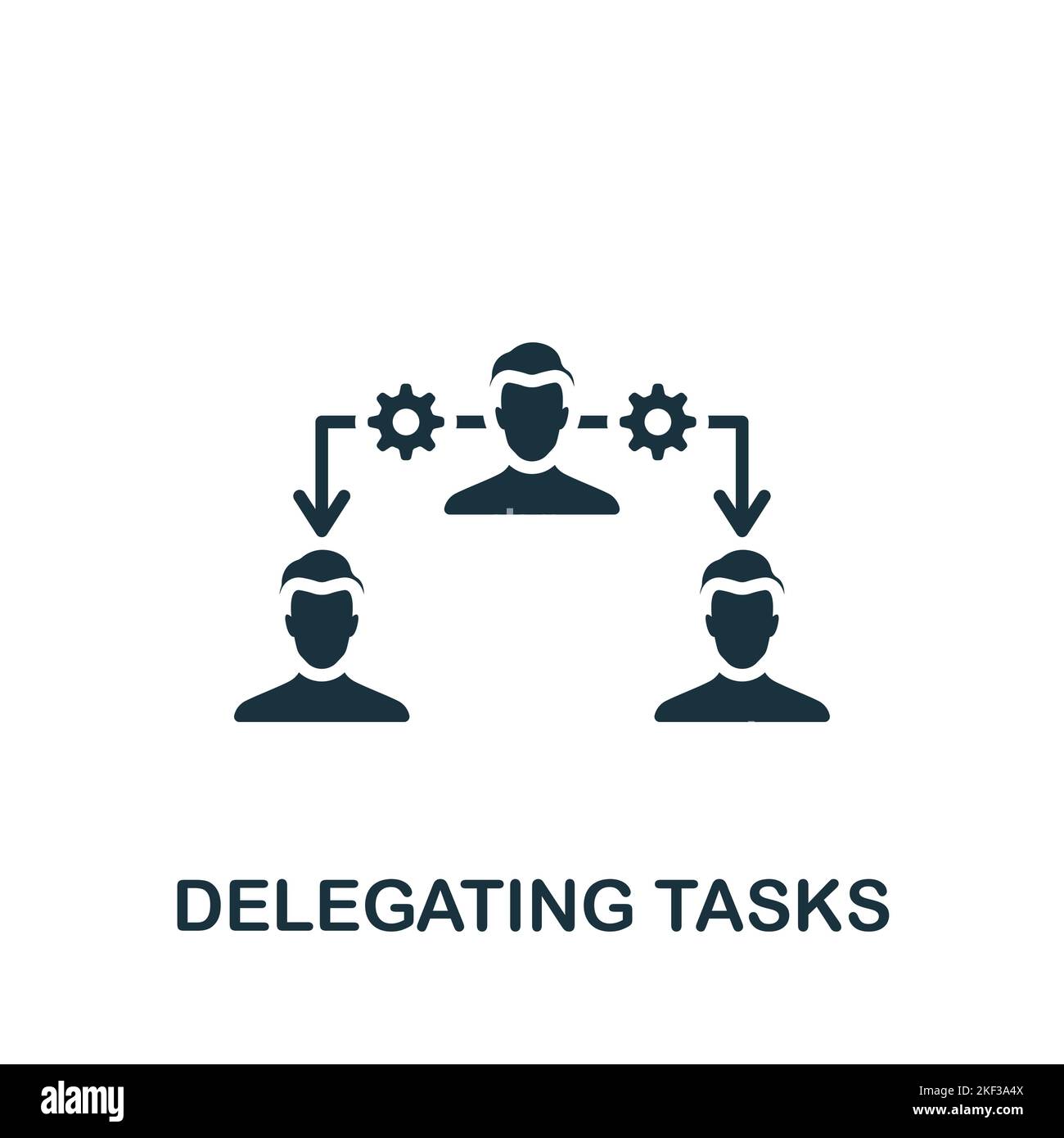 DELEGATING TASKS

alamy

Image ID: 2KF3A4X
www.alamy.com