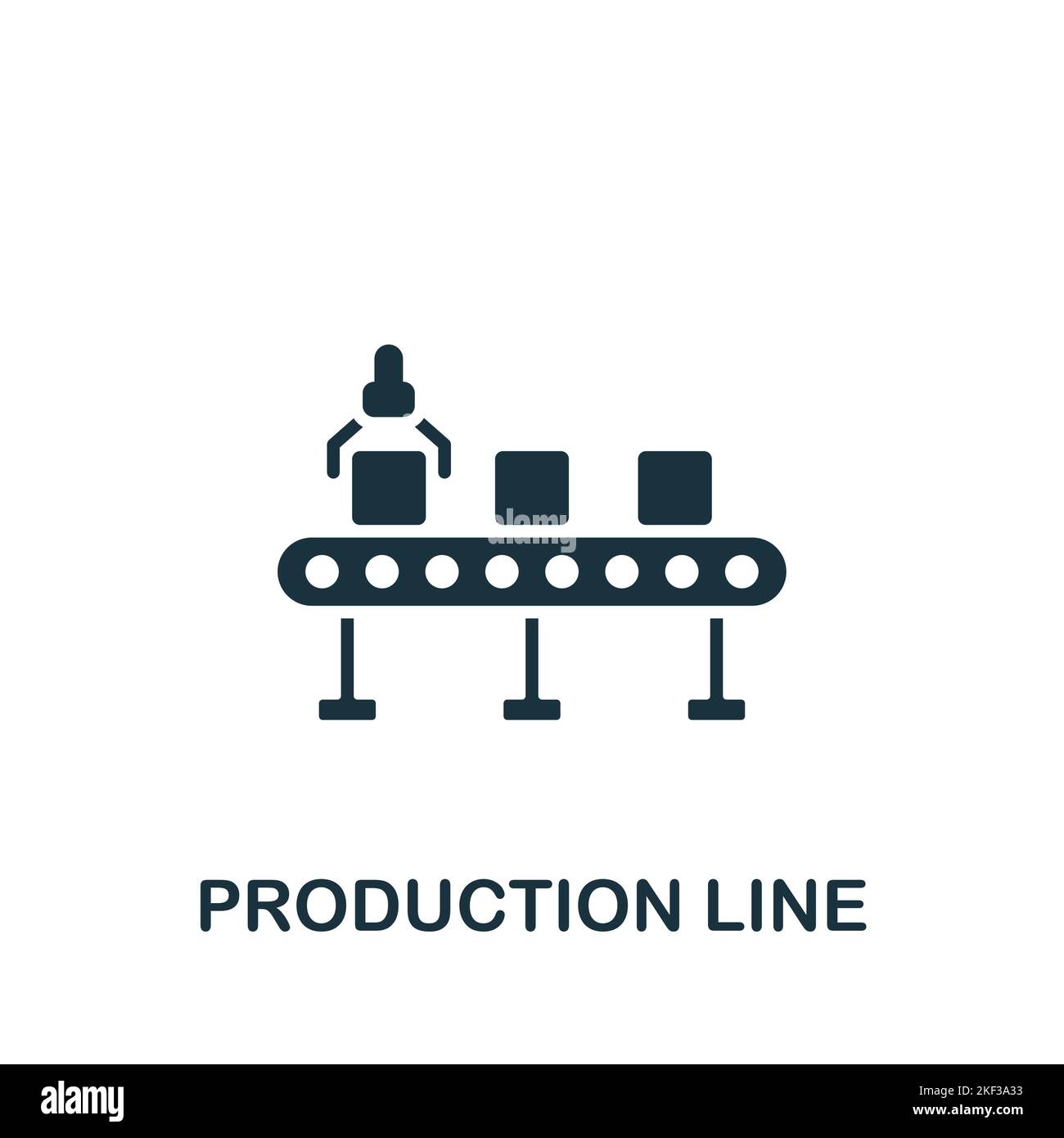 alamy

PRODUCTION LINE

alamy

Image ID: 2KF3A33
www.alamy.com