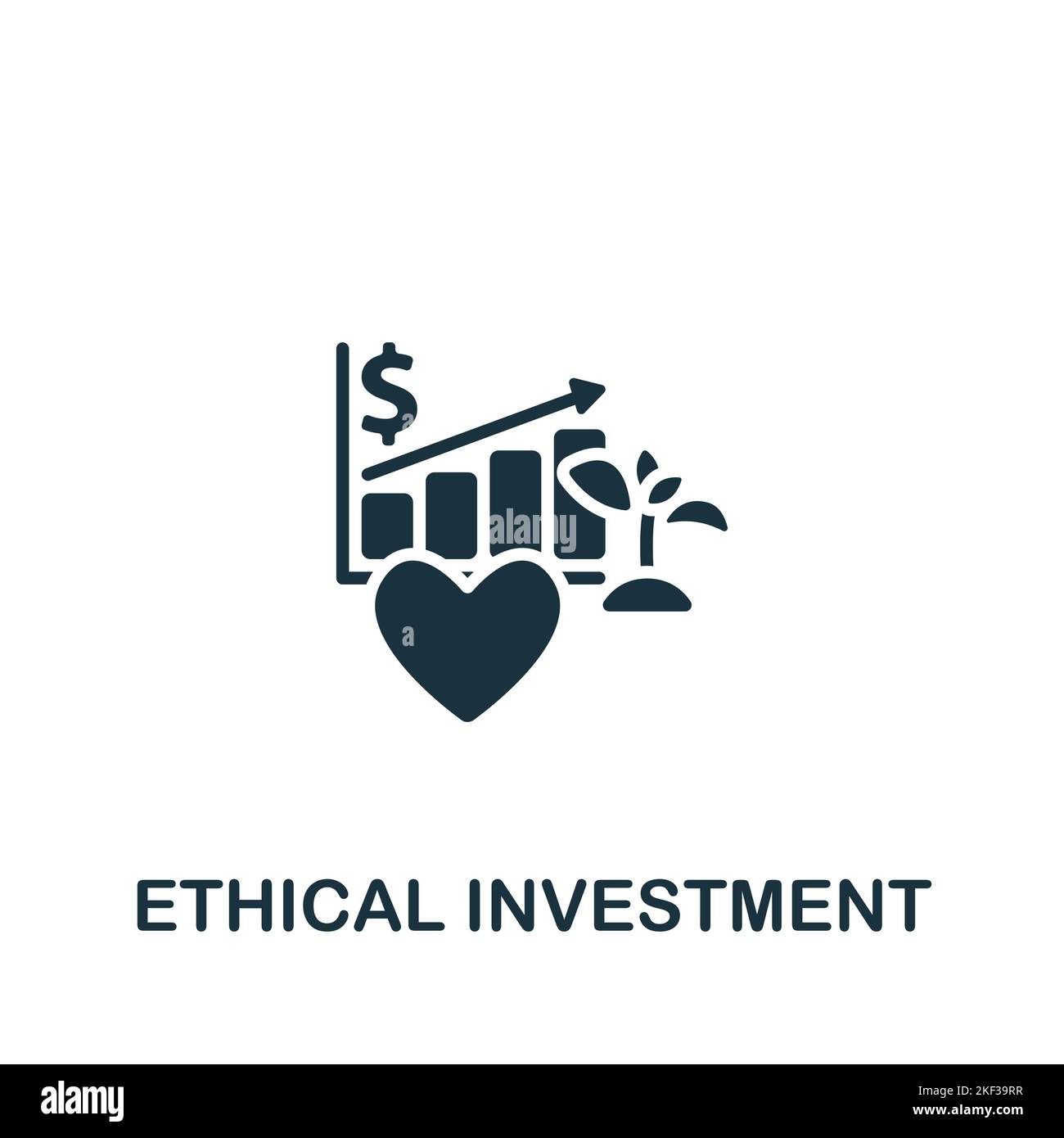 $
alamy
a
ETHICAL INVESTMENT
alamy
Image ID: 2KF39RR
www.alamy.com