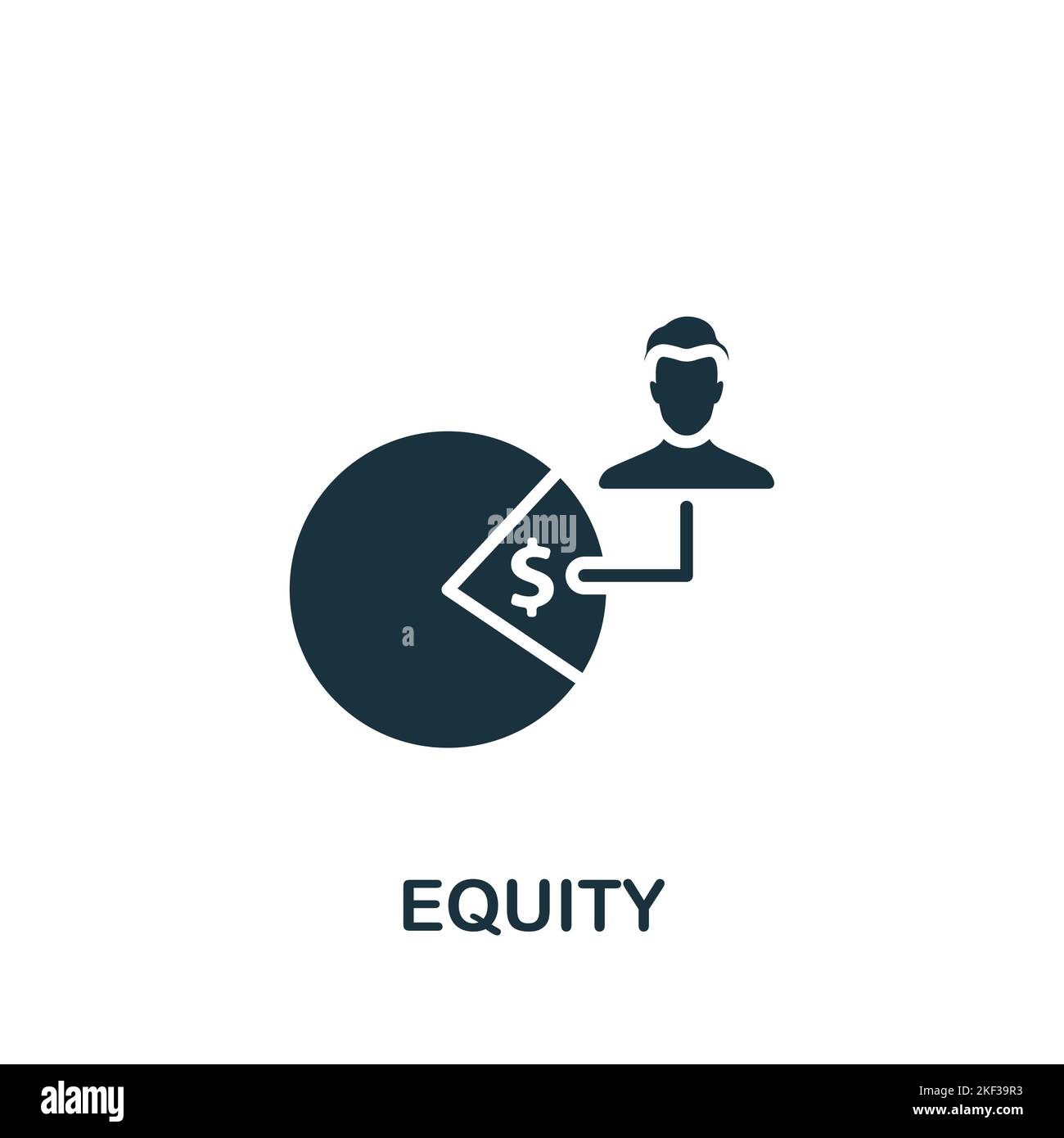 alamy

$

a

EQUITY

alamy

Image ID: 2KF39R3
www.alamy.com