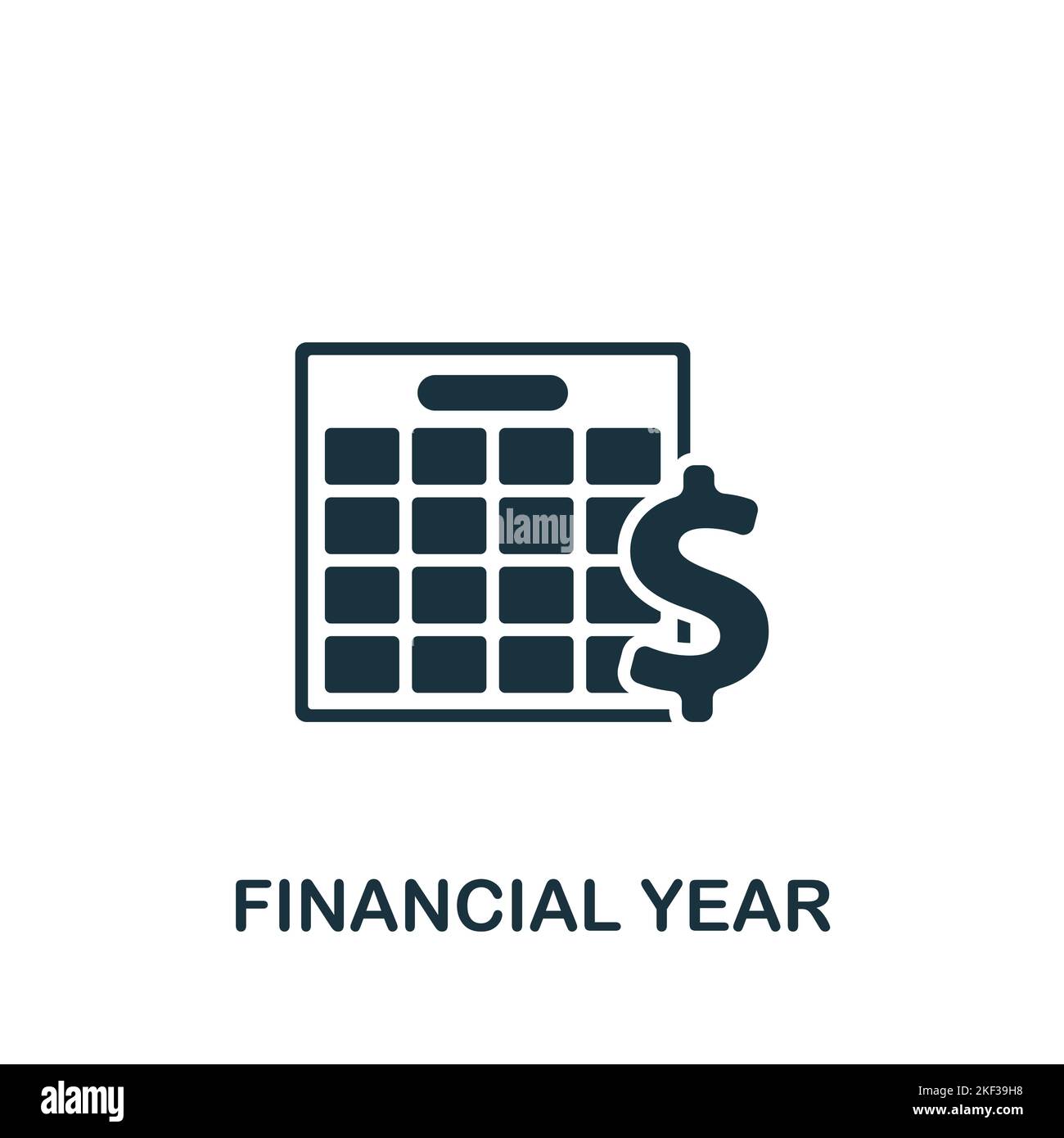 alamy

$

FINANCIAL YEAR

alamy

Image ID: 2KF39H8
www.alamy.com