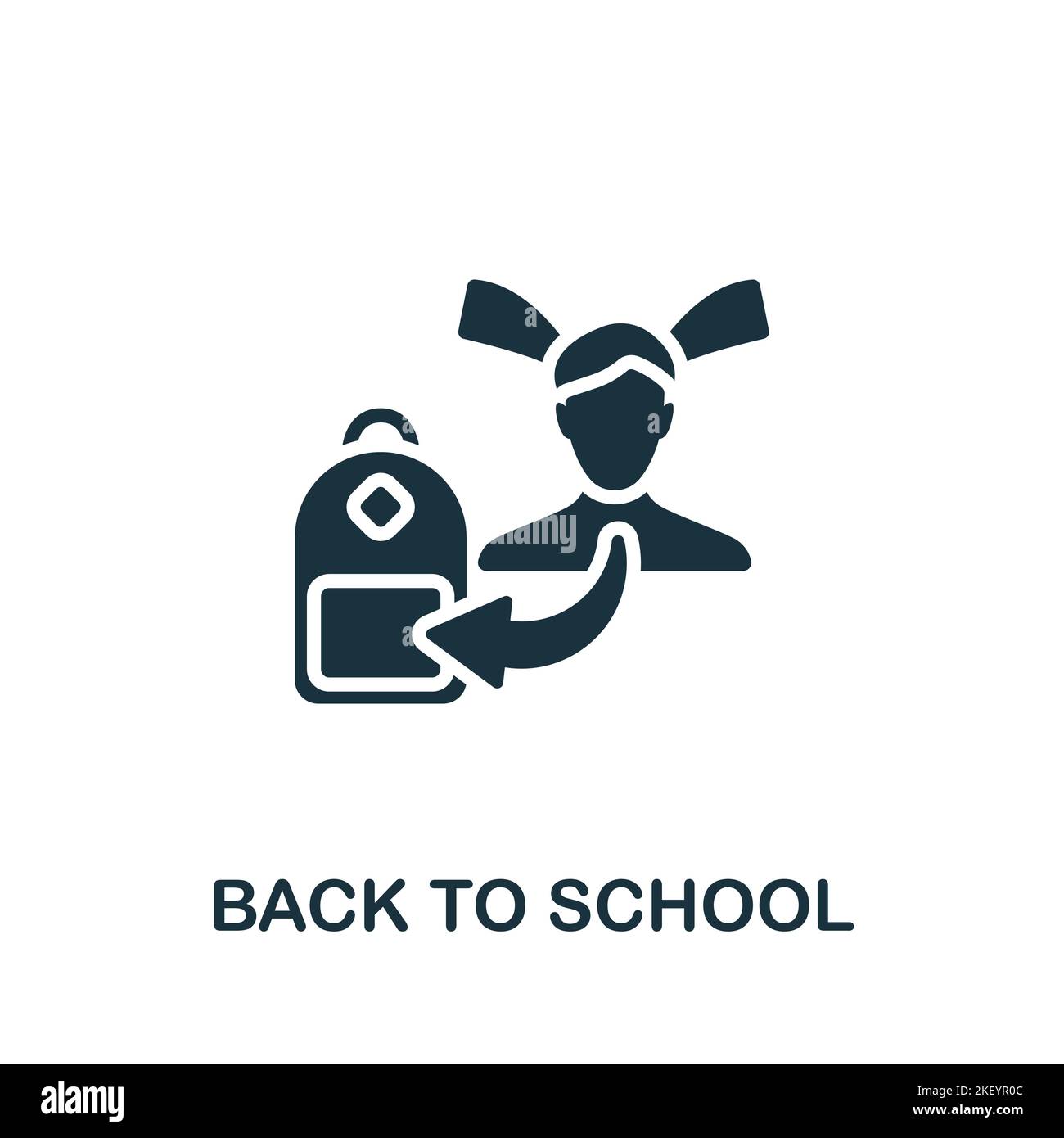 alamy

BACK TO SCHOOL

alamy

Image ID: 2KEYR0C
www.alamy.com