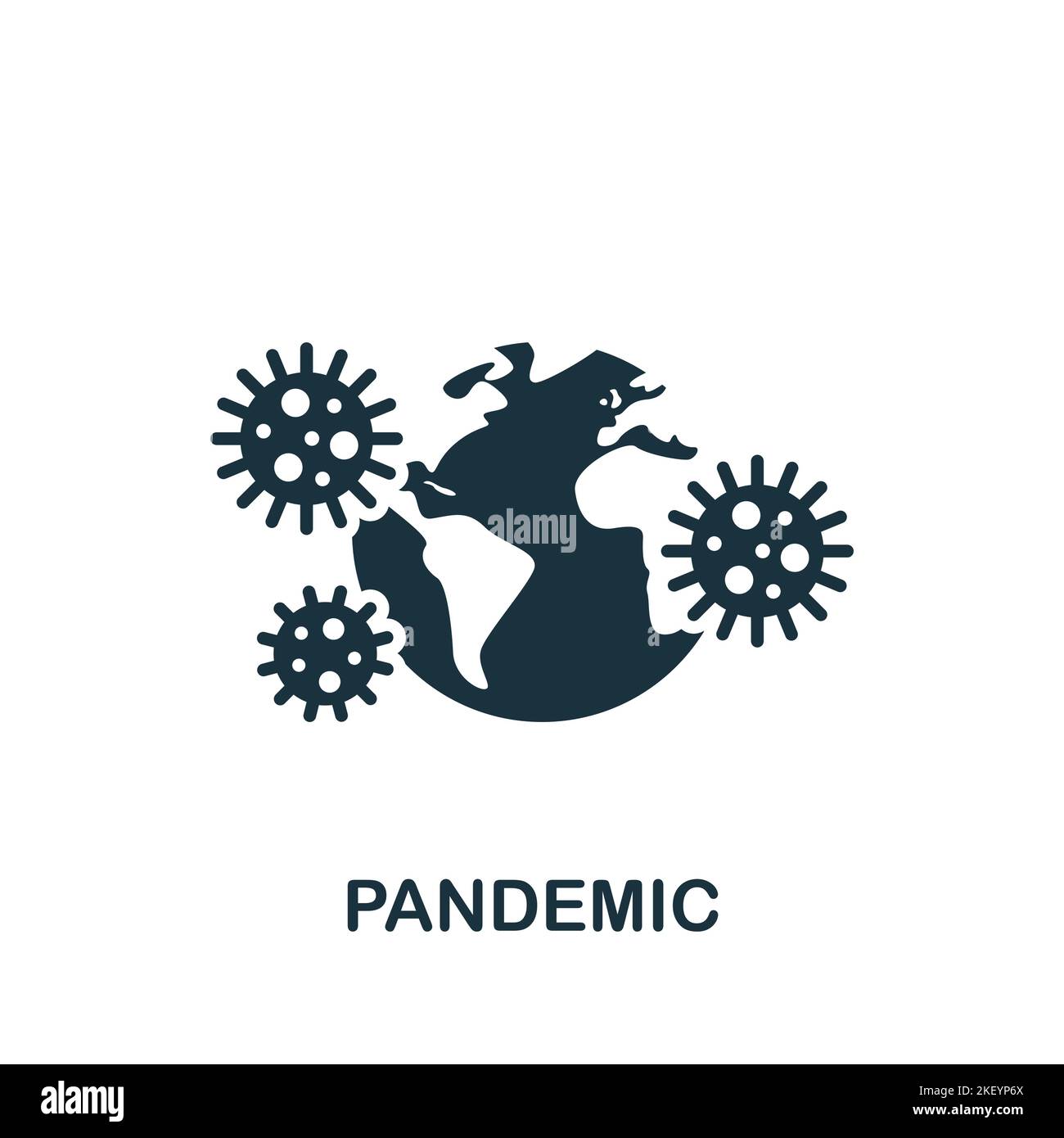 alamy

PANDEMIC

alamy

Image ID: 2KEYP6X
www.alamy.com