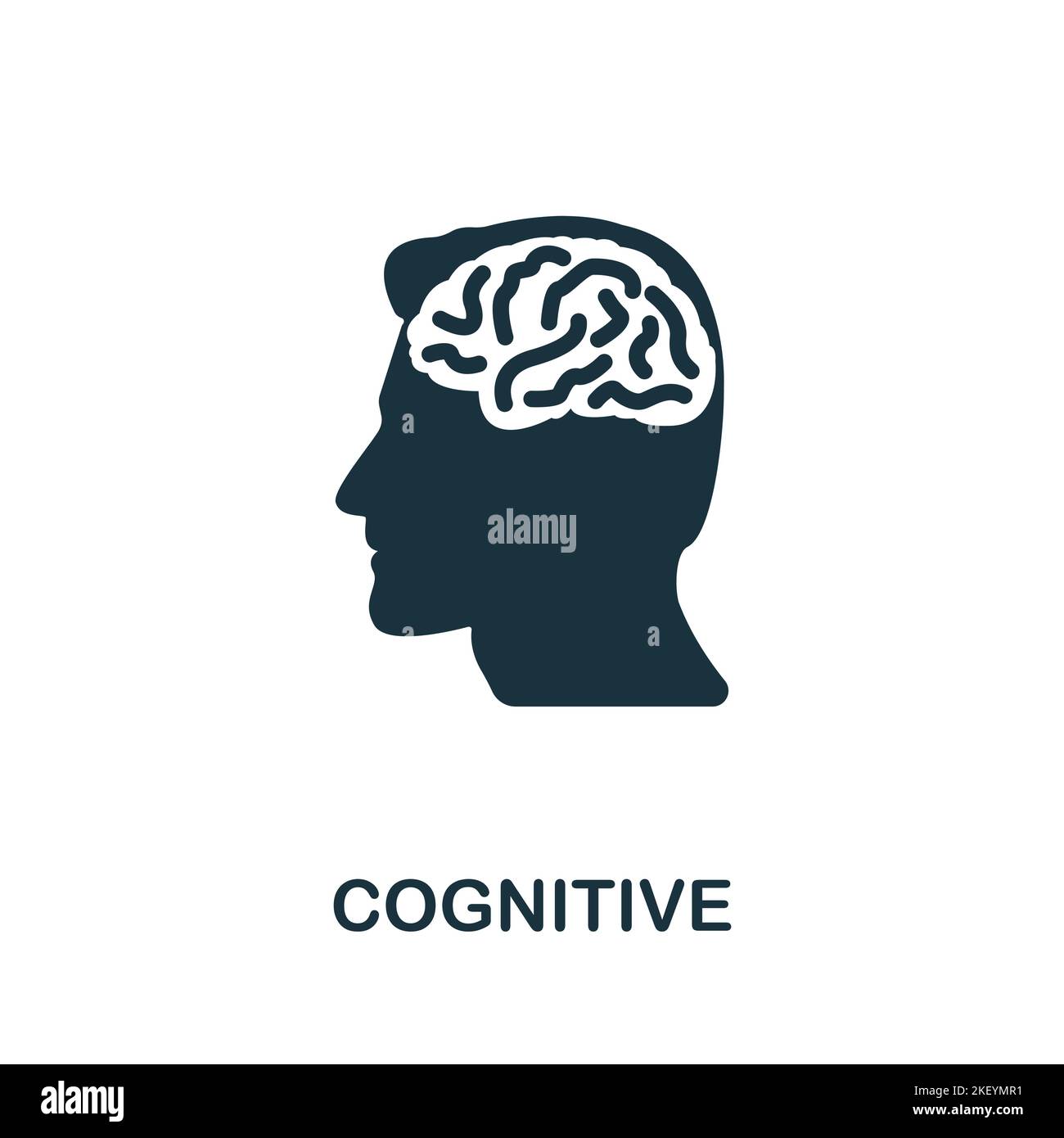 a a

alamy

a a

COGNITIVE

alamy

Image ID: 2KEYMR1
www.alamy.com