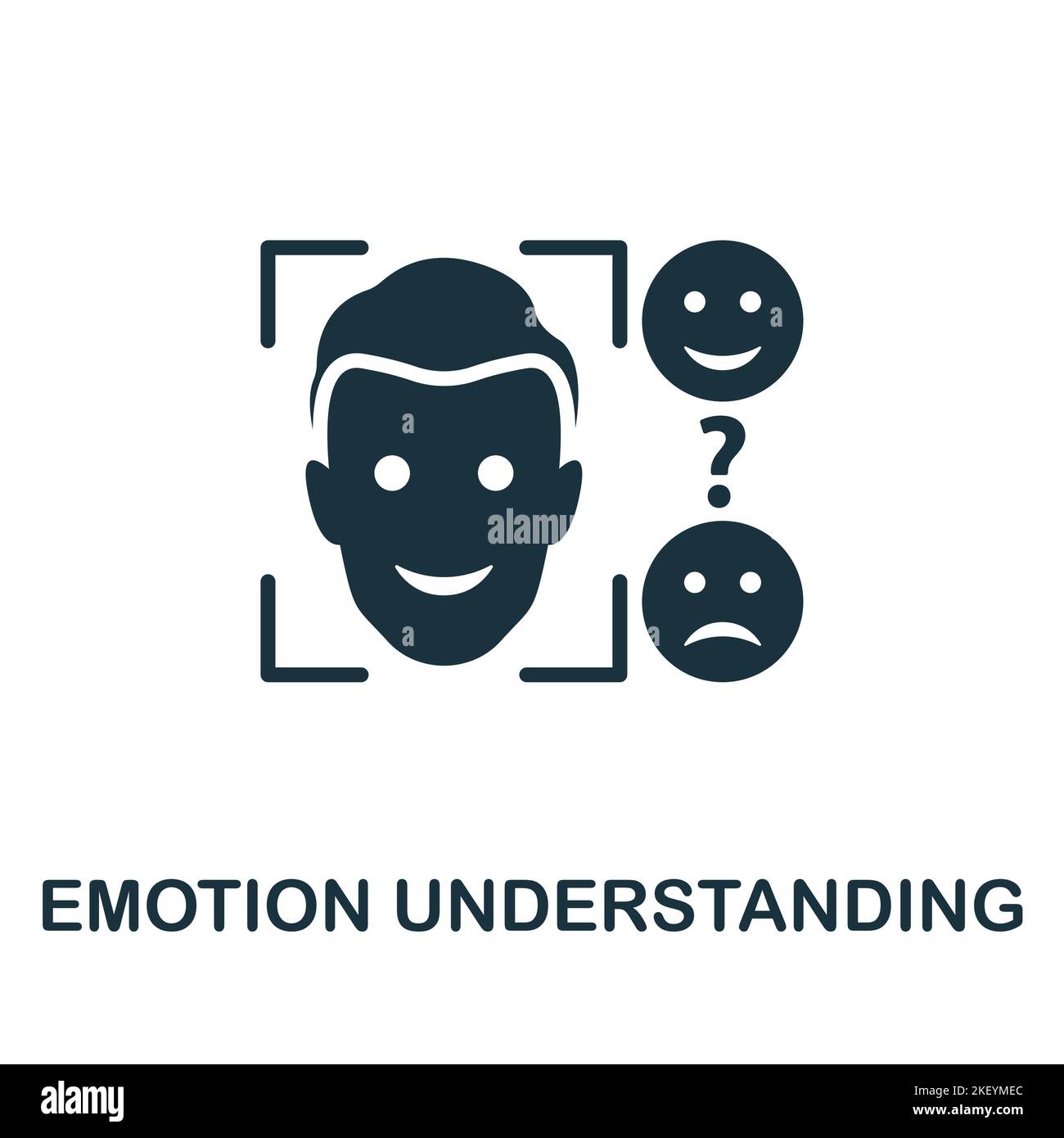 ?

alamy

EMOTION UNDERSTANDING

alamy

Image ID: 2KEYMEC
www.alamy.com