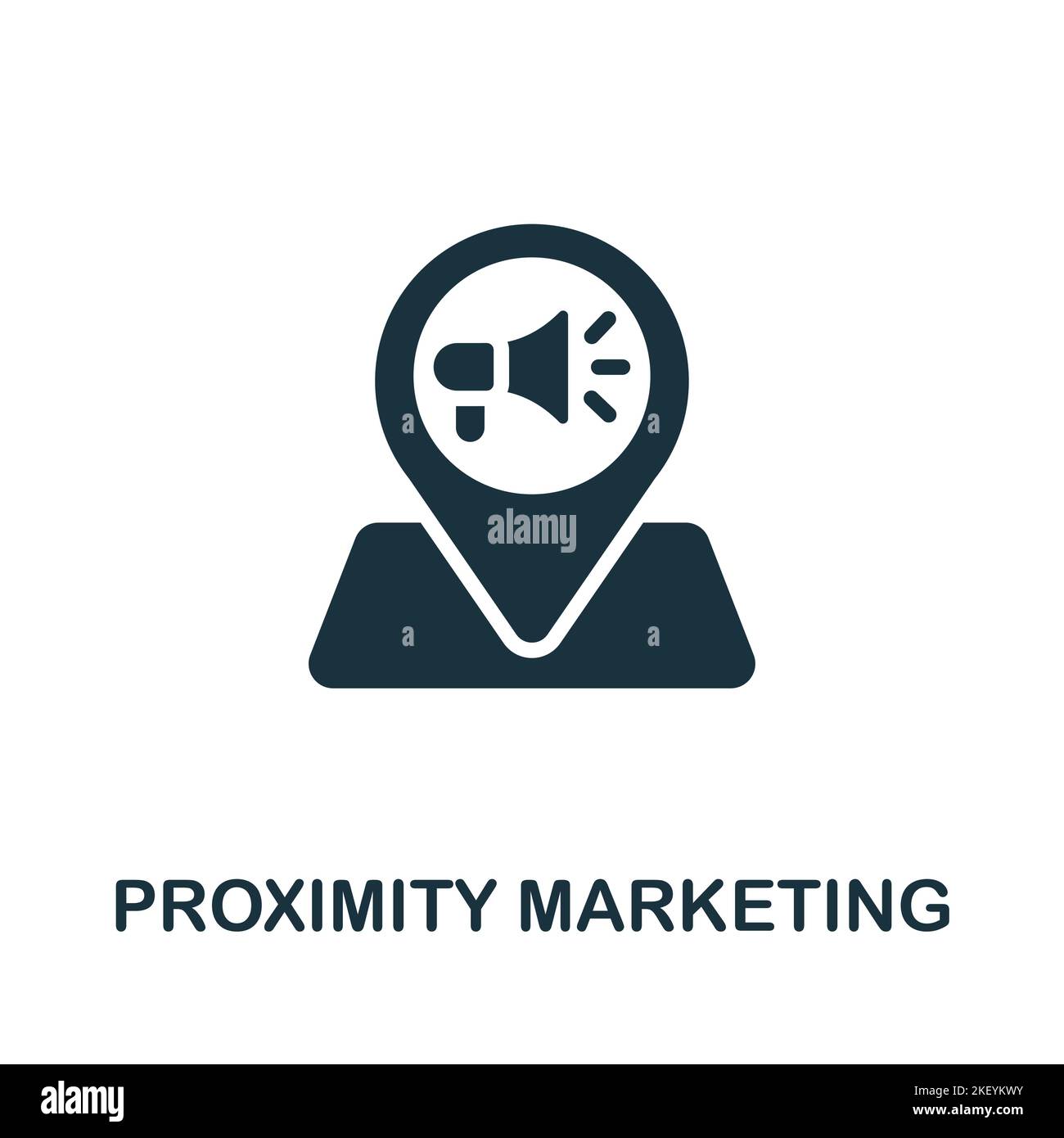 a a
alamy
a a

PROXIMITY MARKETING

alamy
Image ID: 2KEYKWY
www.alamy.com