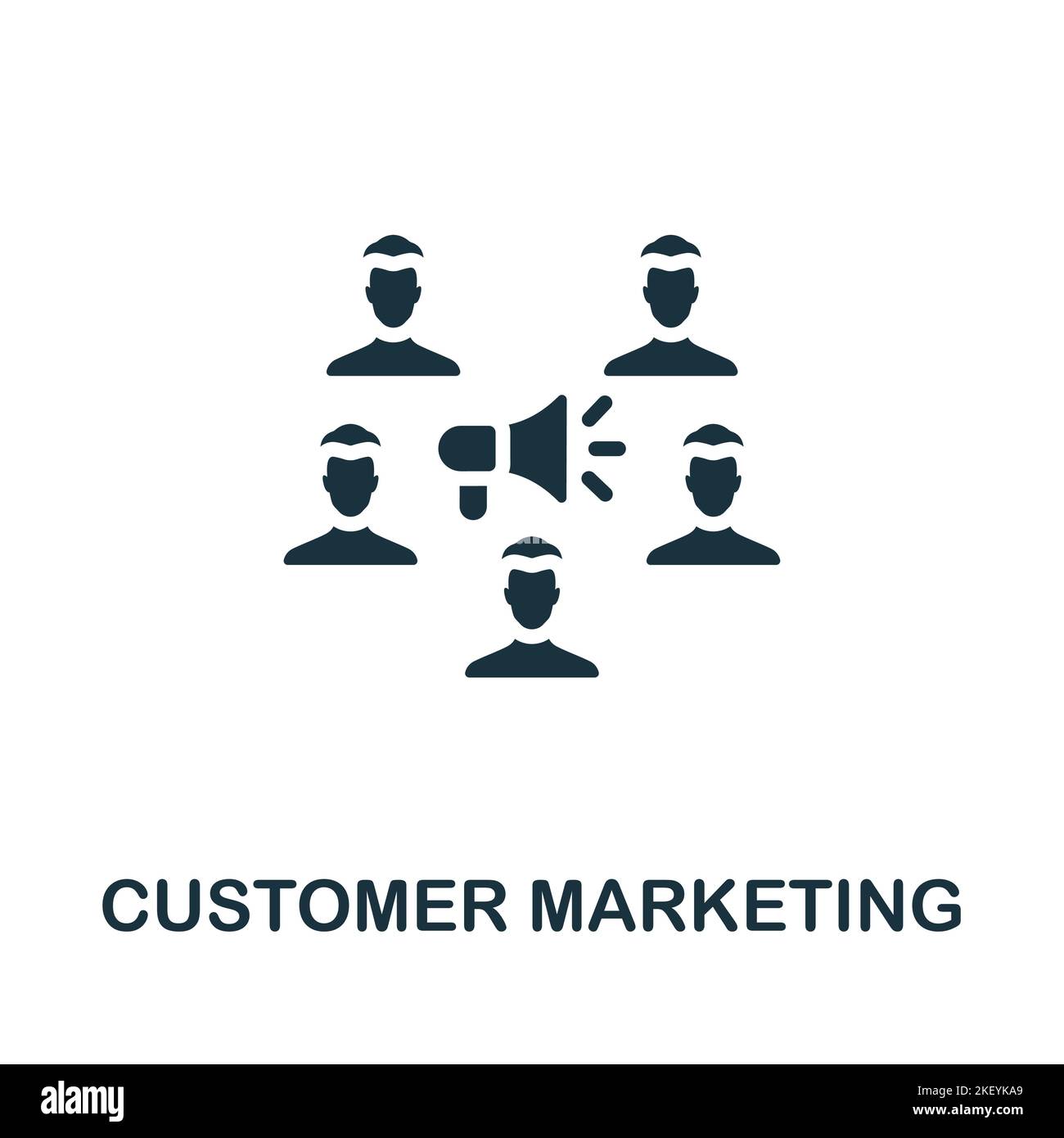 CUSTOMER MARKETING

alamy

Image ID: 2KEYKA9
www.alamy.com