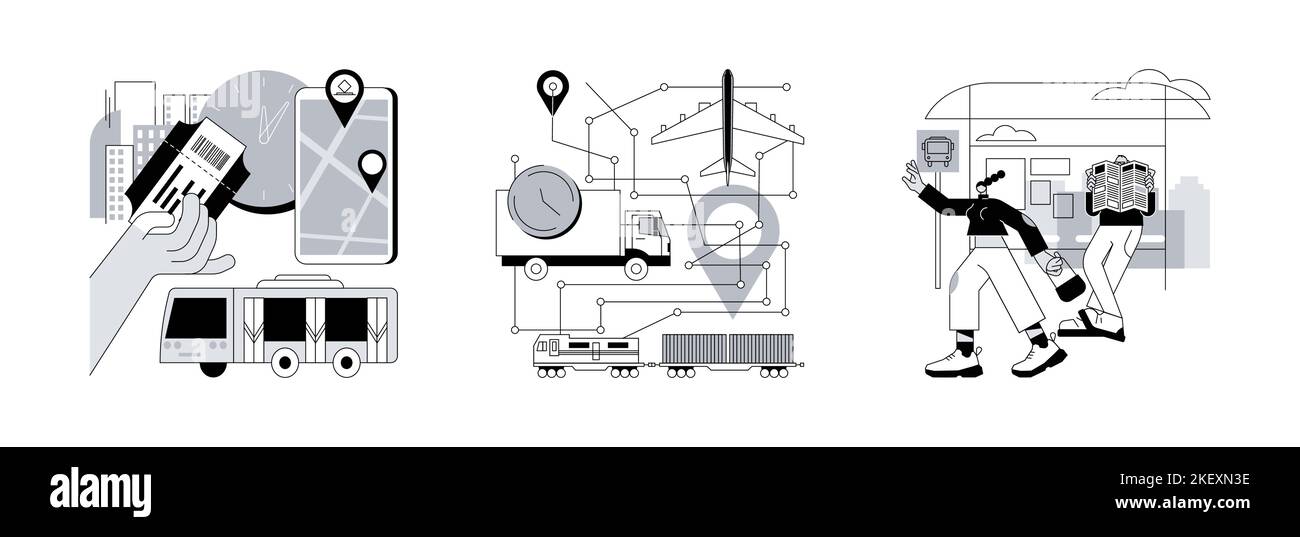 alamy

Image ID: 2KEXN3E
www.alamy.com