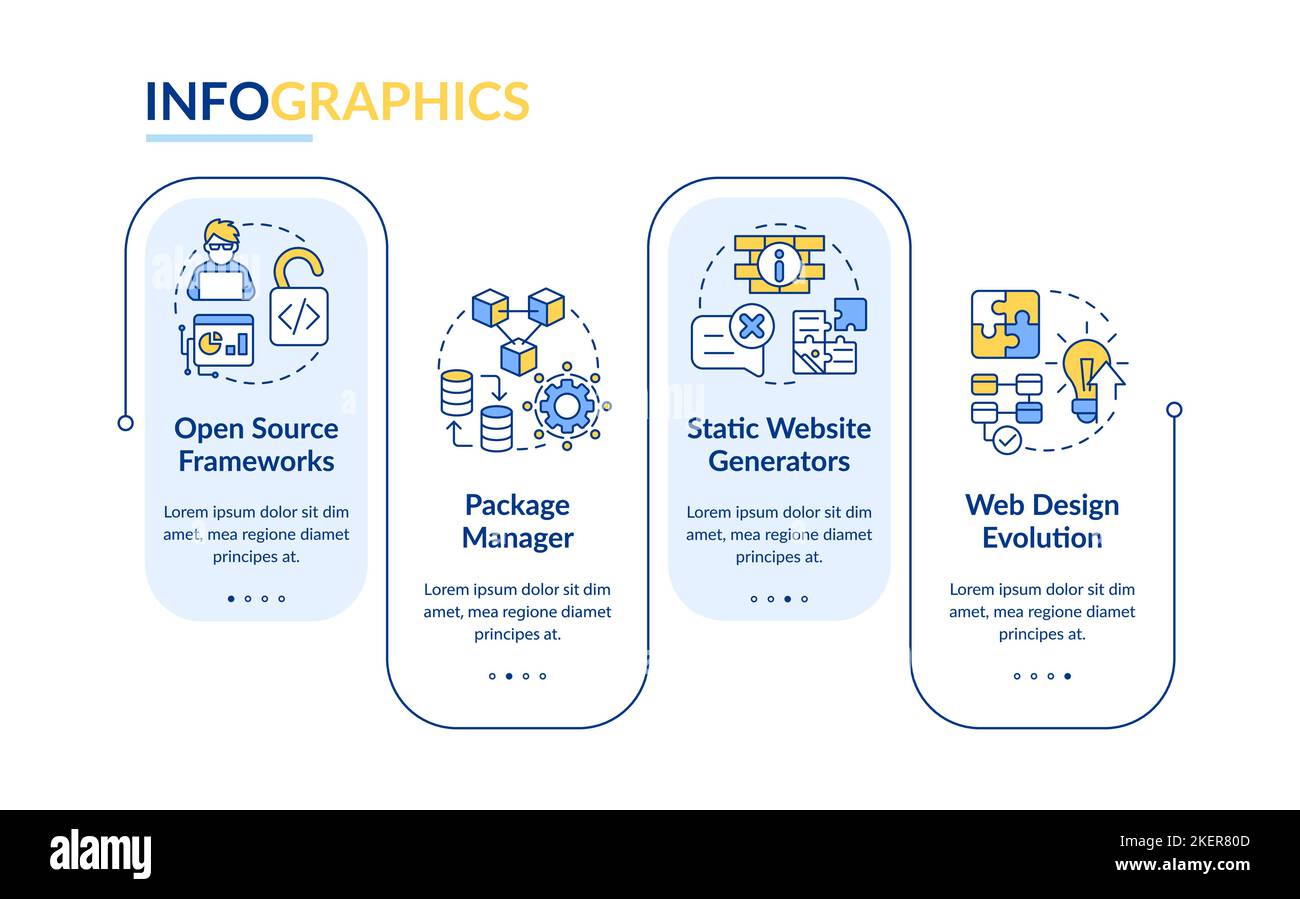 INFOGRAPHICS

Open Source Frameworks

Lorem ipsum dolor sit dim amet, mea regione diamet principes at.

Package Manager

Lorem ipsum dolor sit dim amet, mea regione diamet principes at.

Static Website Generators

Lorem ipsum dolor sit dim amet, mea regione diamet principes at.

Web Design Evolution

Lorem ipsum dolor sit dim amet, mea regione diamet principes at.

alamy

Image ID: 2KER80D
www.alamy.com