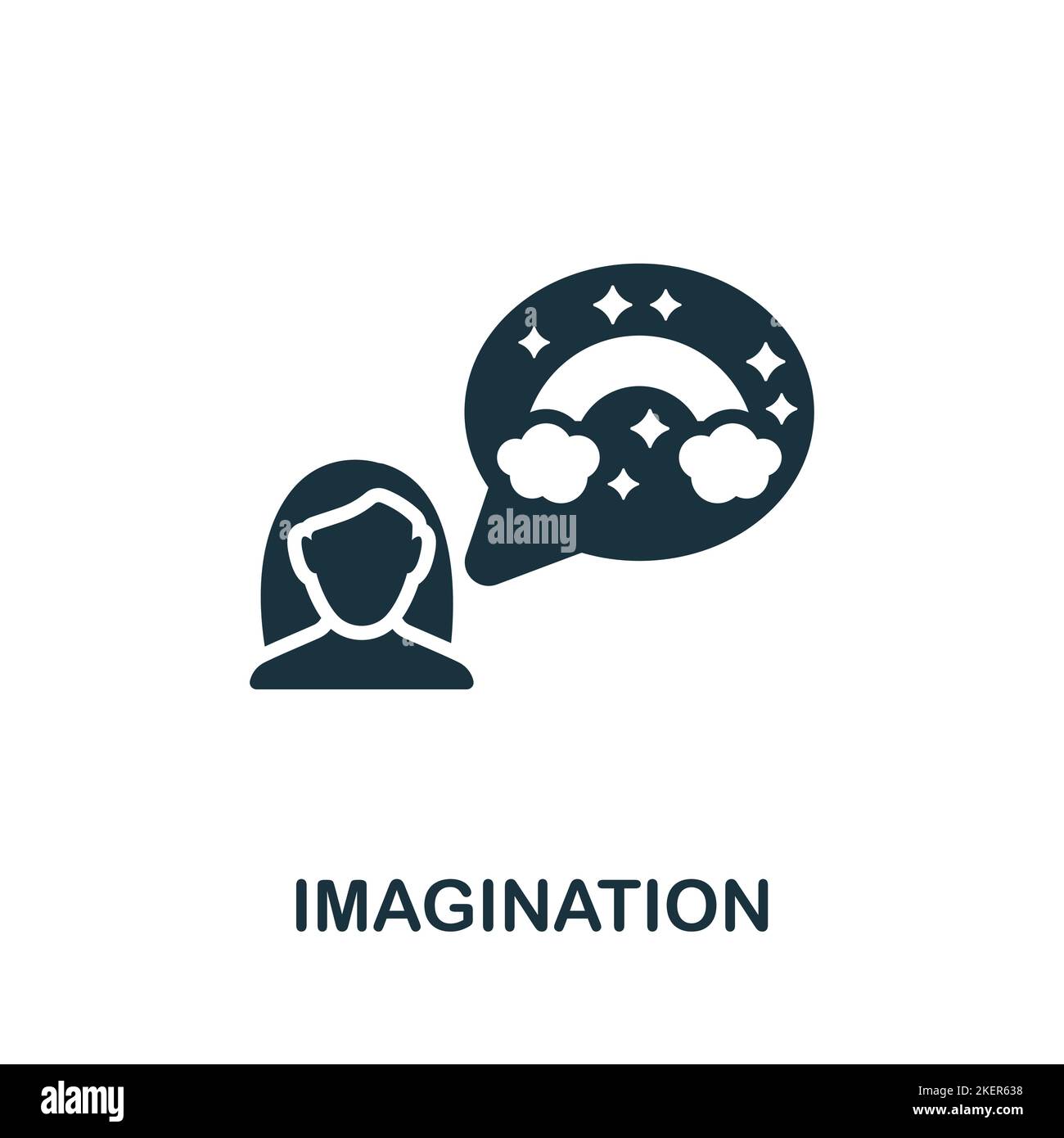 alamy

IMAGINATION

alamy

Image ID: 2KER638
www.alamy.com