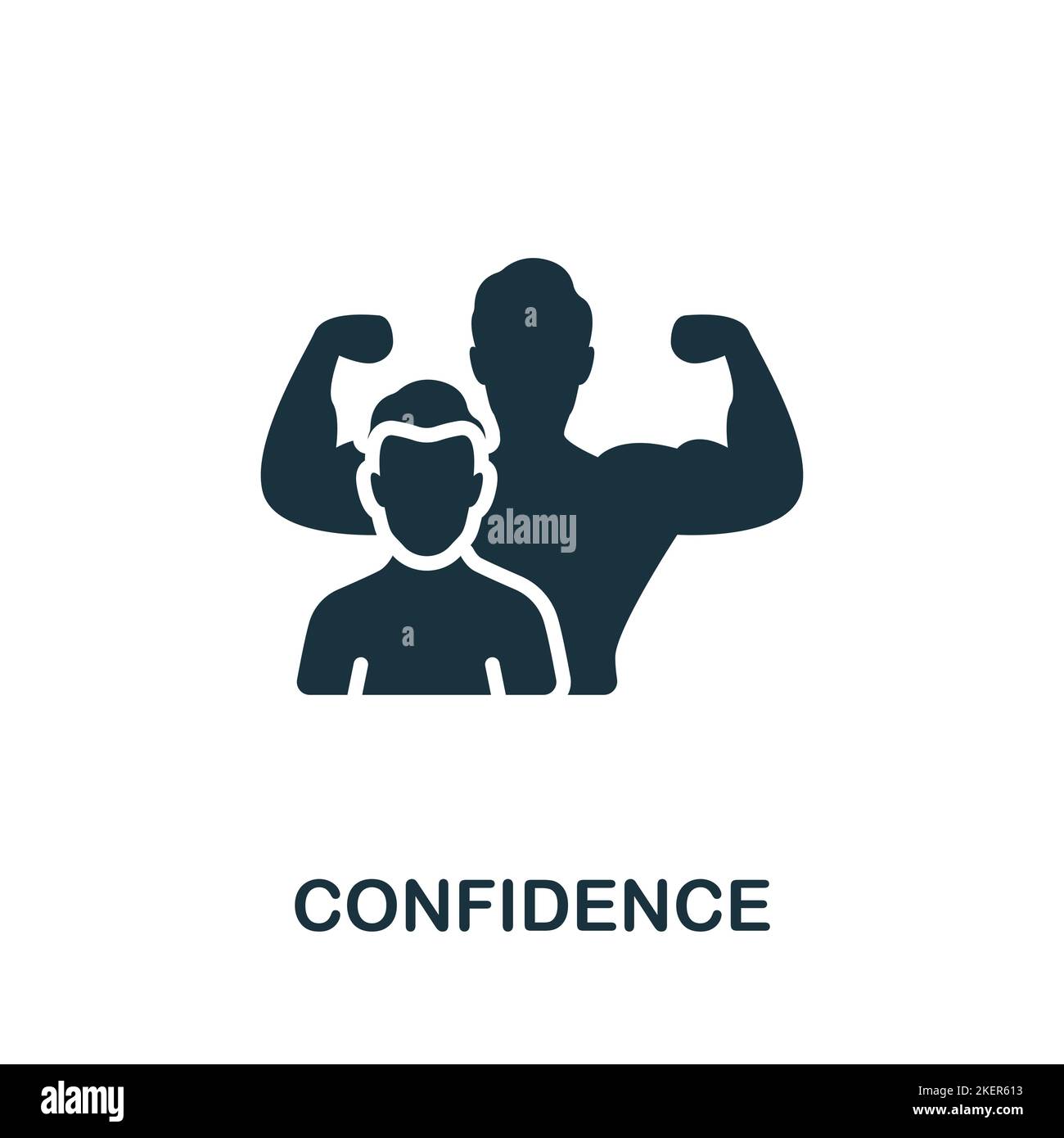 a

alamy

a

CONFIDENCE

alamy

Image ID: 2KER613
www.alamy.com