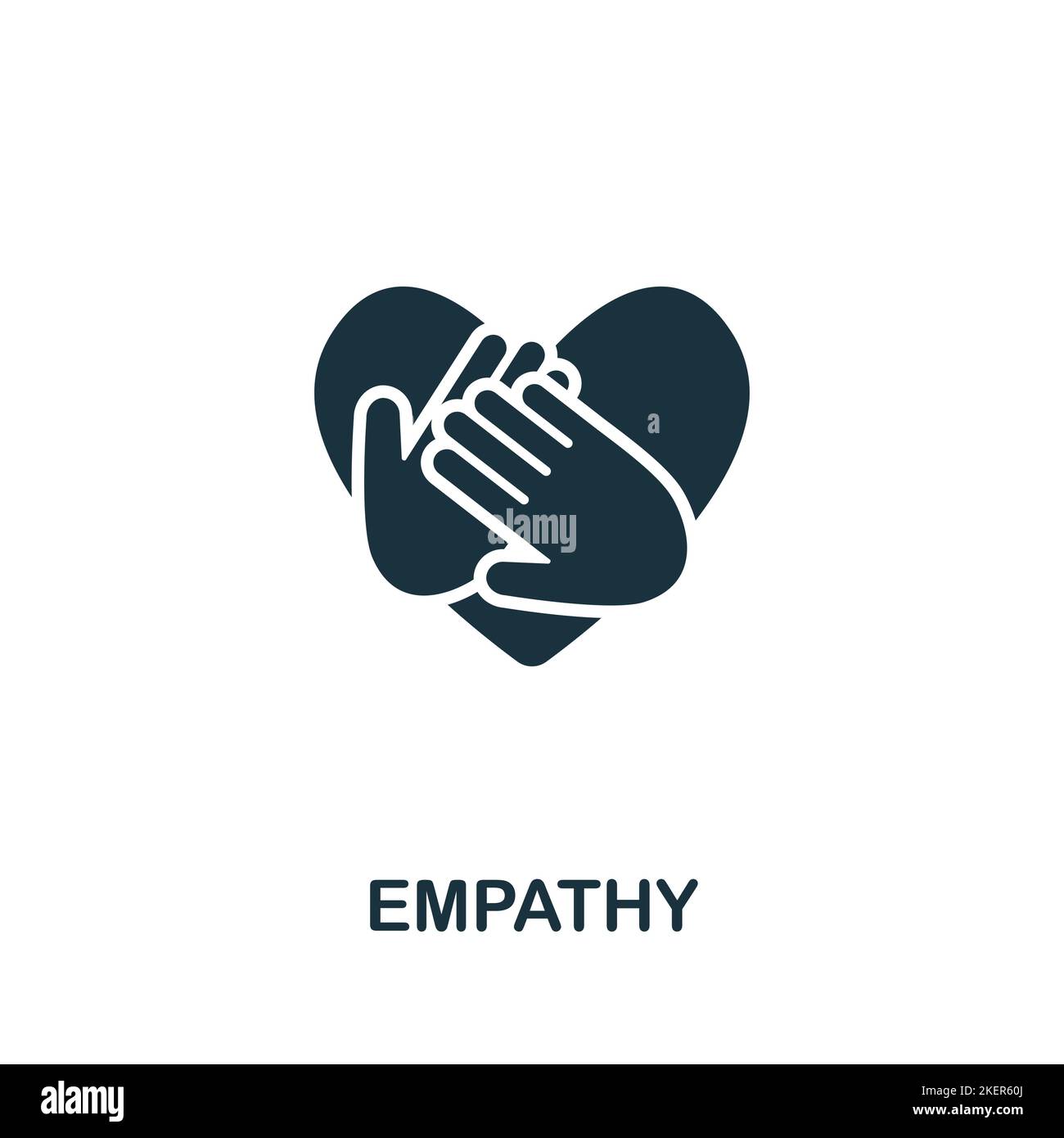 a
alamy

EMPATHY

alamy

Image ID: 2KER60J
www.alamy.com