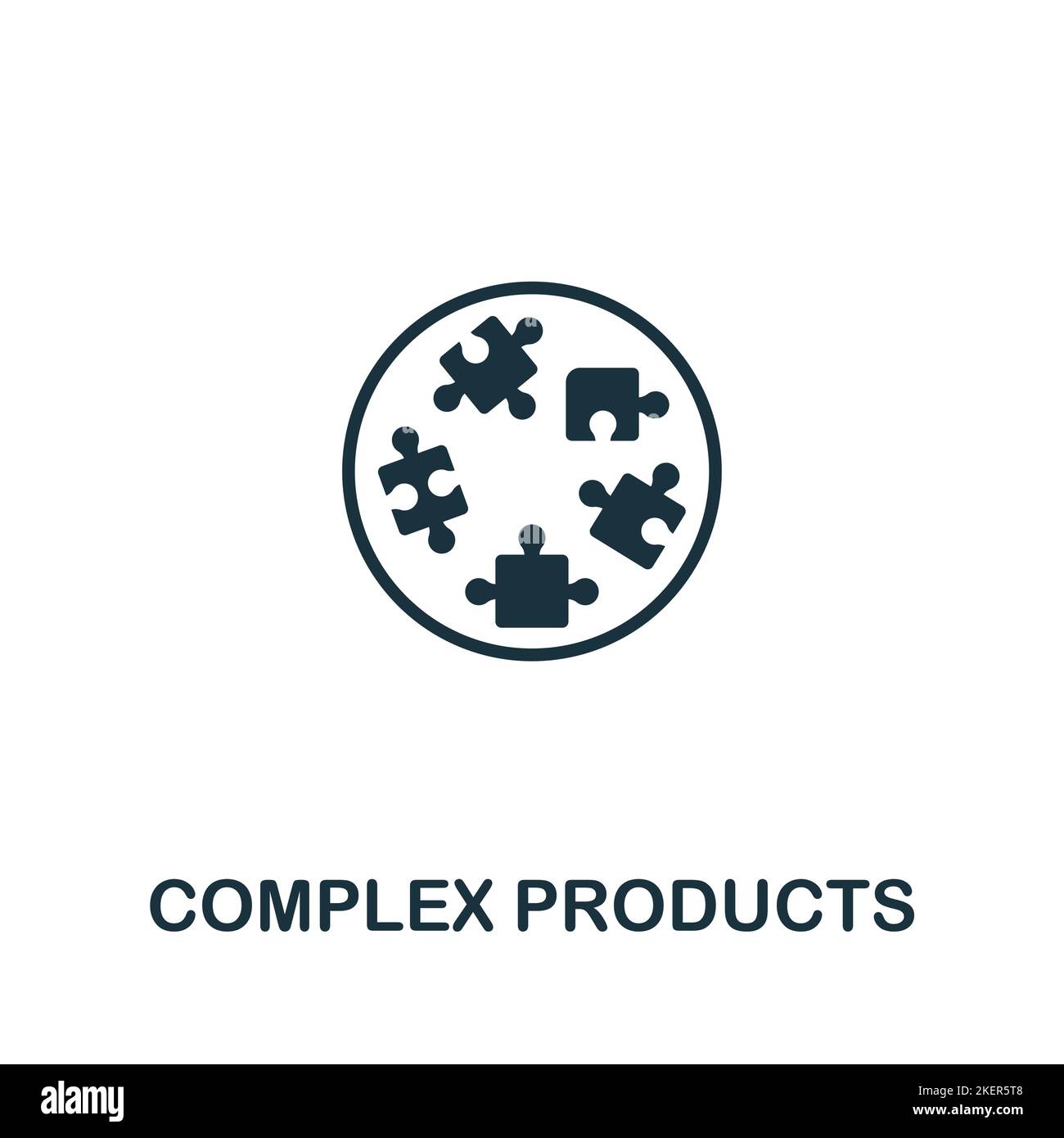 COMPLEX PRODUCTS

alamy

Image ID: 2KER5T8
www.alamy.com