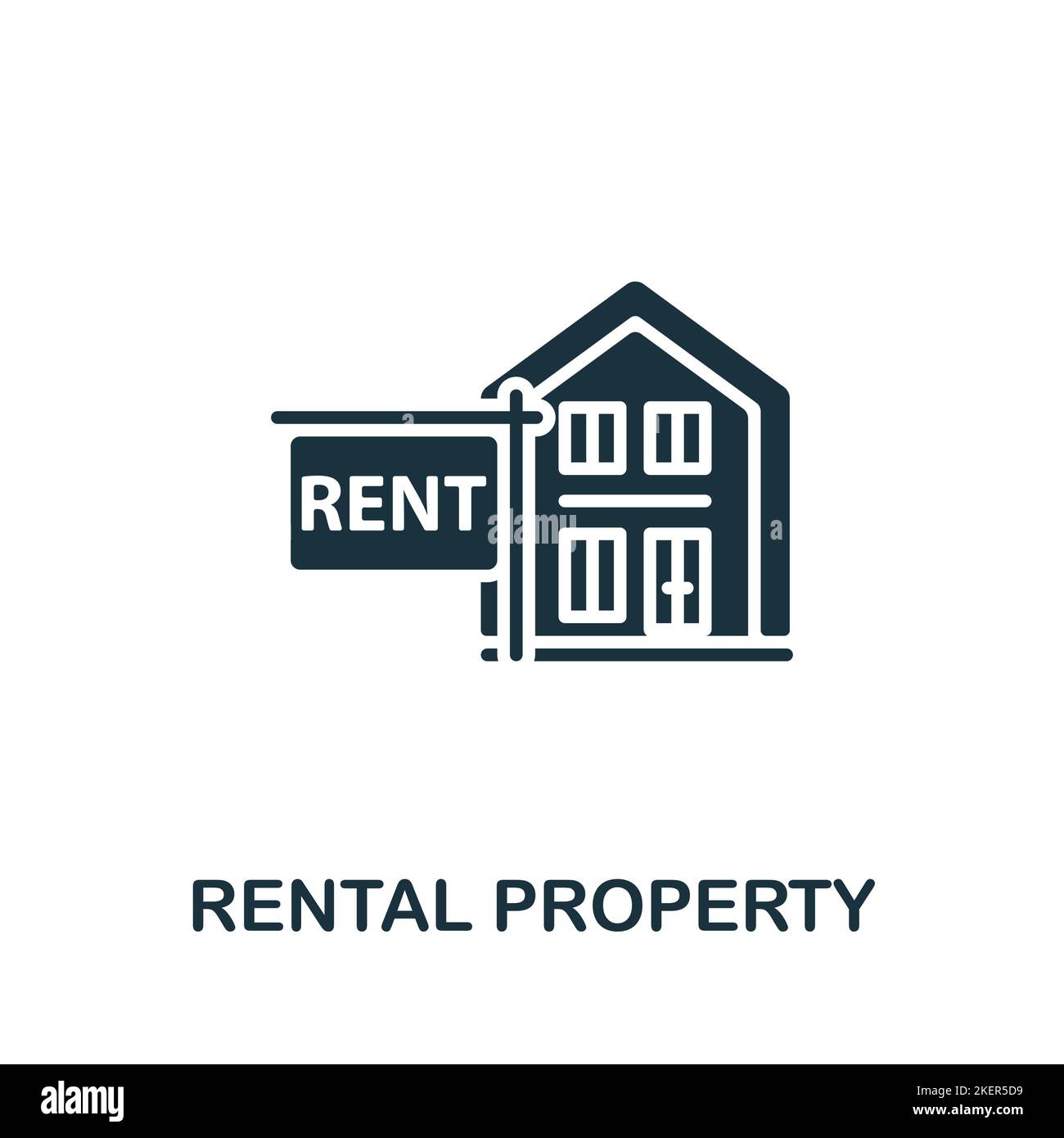 RENT

alamy

RENTAL PROPERTY

alamy

Image ID: 2KER5D9
www.alamy.com